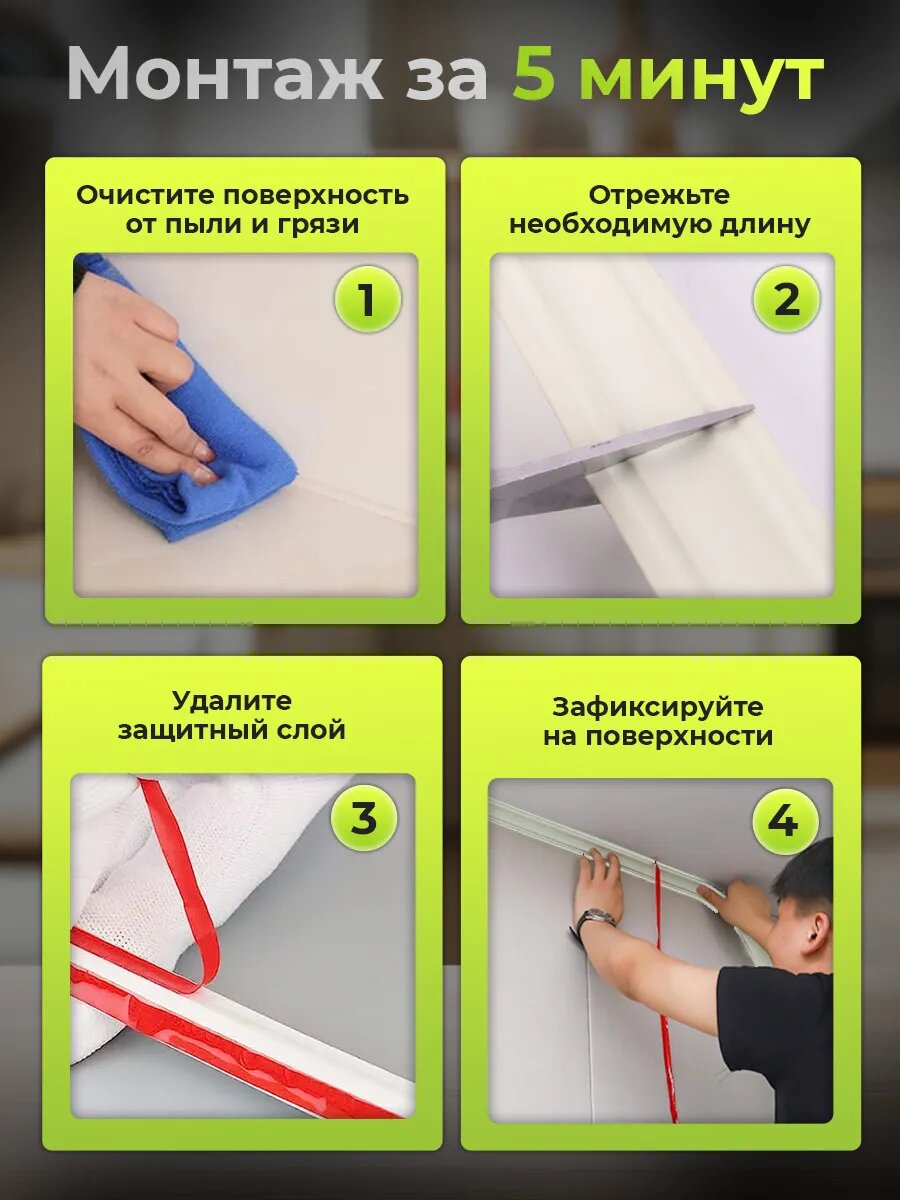 Монтаж за 5 минут

Очистите поверхность от пыли и грязи

1

Отрежьте необходимую длину

2

Удалите защитный слой

3

Зафиксируйте на поверхности

4