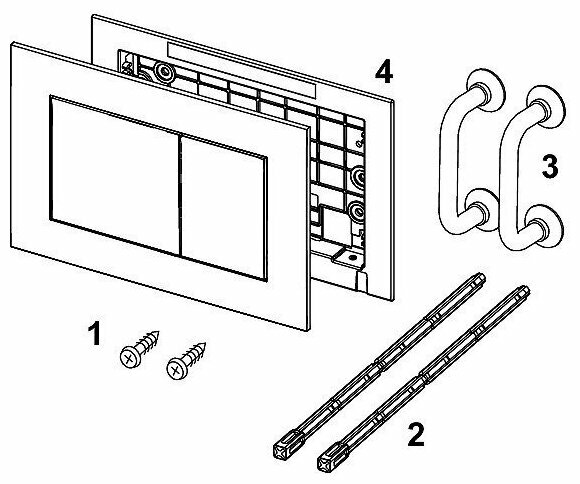 4
3
1
2