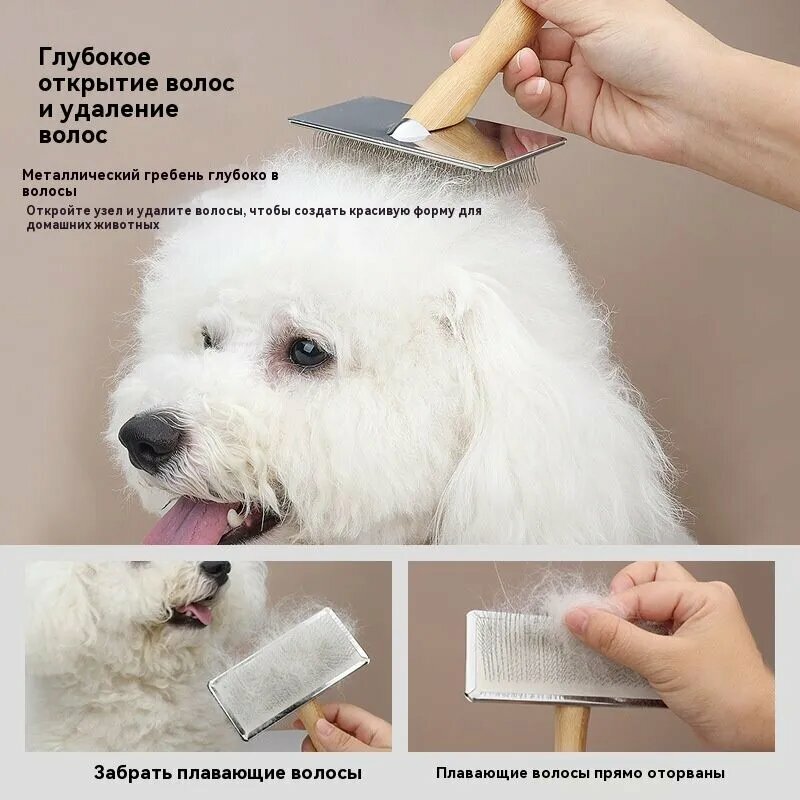 Глубокое открытие волос и удаление волос

Металлический гребень глубоко в волосы

Откройте узел и удалите волосы, чтобы создать красивую форму для домашних животных

Забрать плавающие волосы

Плавающие волосы прямо оторваны