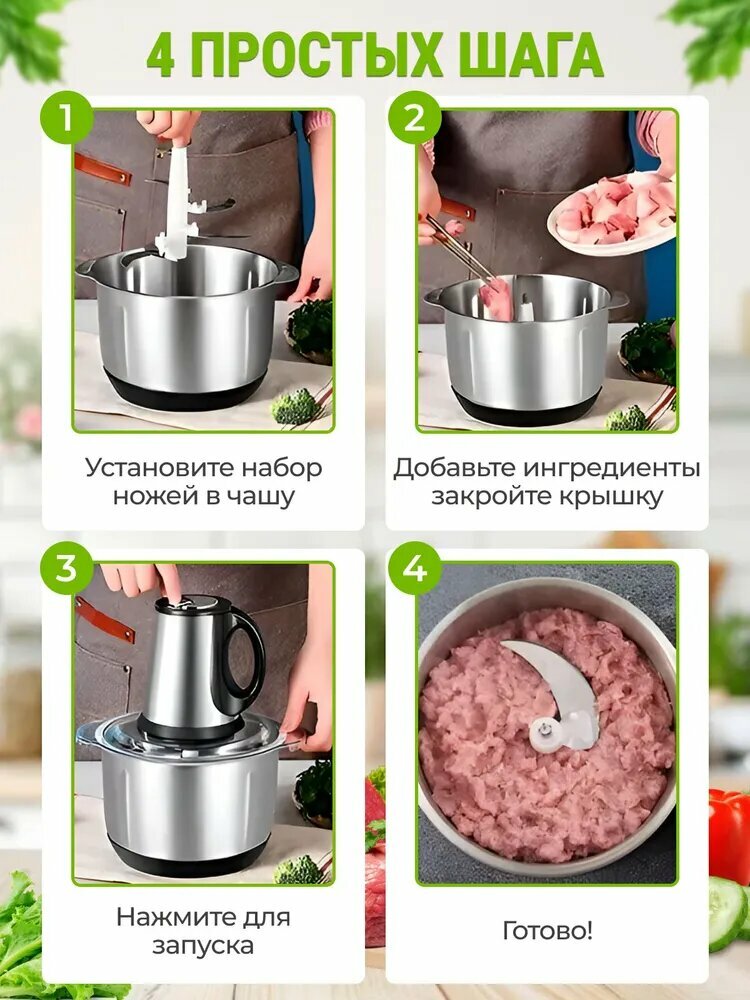 4 ПРОСТЫХ ШАГА

1

Установите набор ножей в чашу

2

Добавьте ингредиенты закройте крышку

3

Нажмите для запуска

4

Готово!