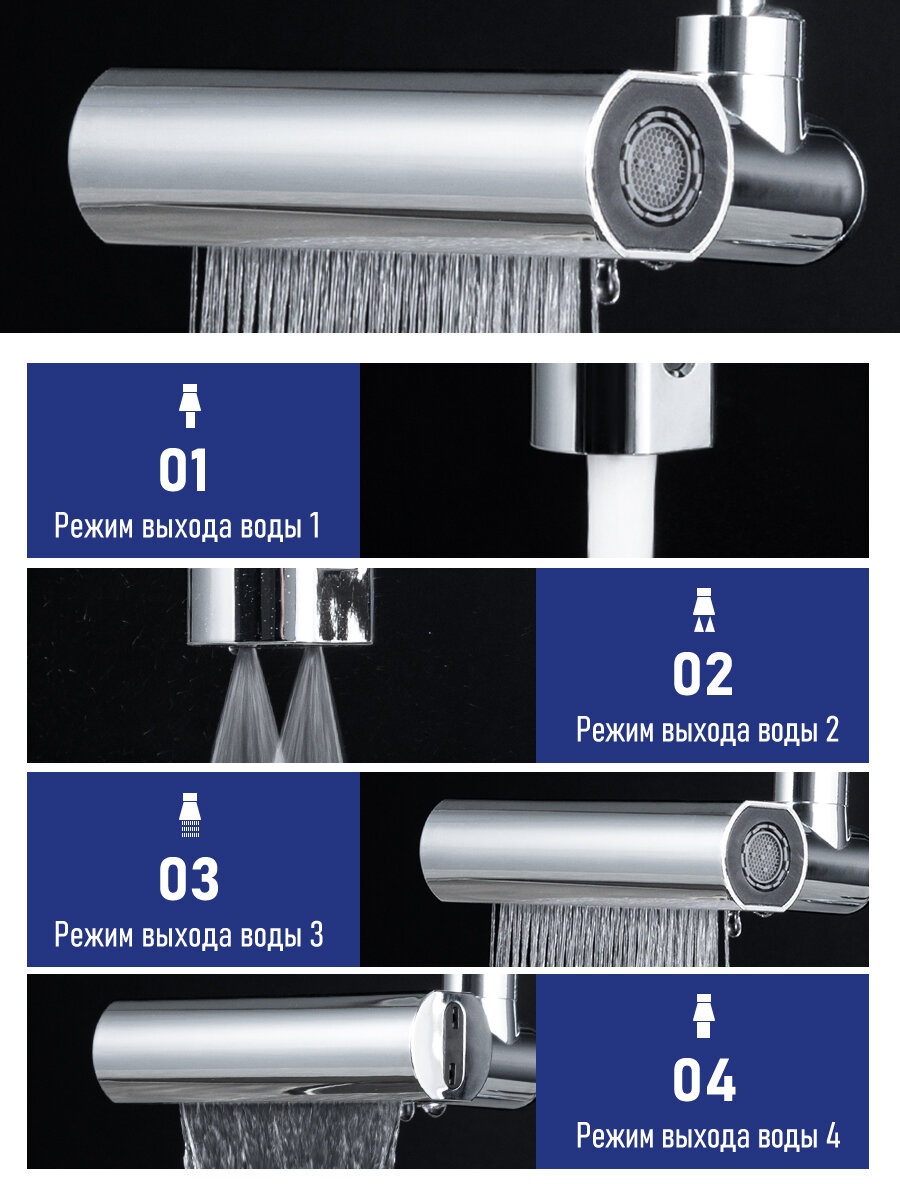 01
Режим выхода воды 1

02
Режим выхода воды 2

03
Режим выхода воды 3

04
Режим выхода воды 4