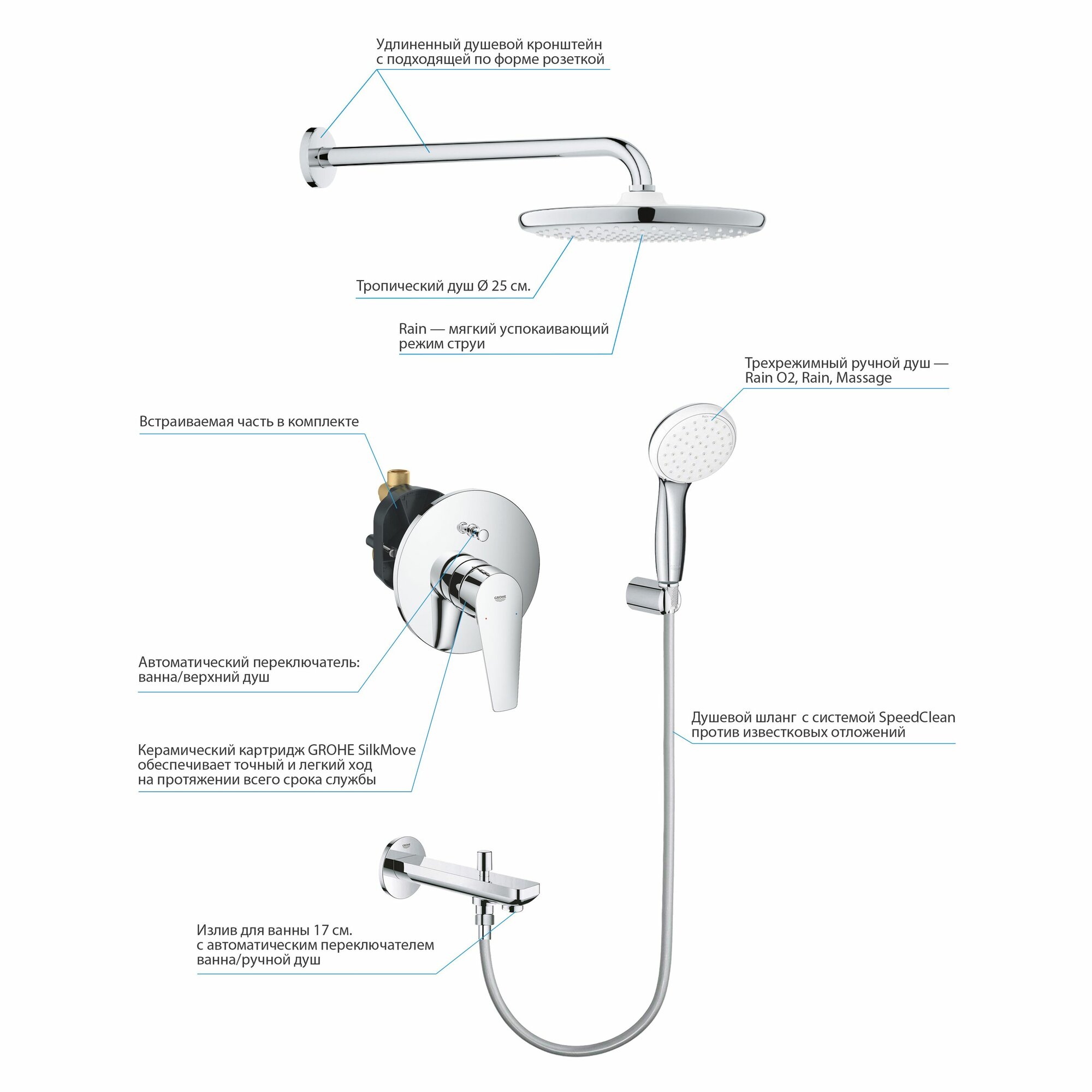 Удлиненный душевой кронштейн с подходящей по форме розеткой

Тропический душ Ø 25 см.

Rain — мягкий успокаивающий режим струи

Трехрежимный ручной душ — Rain O2, Rain, Massage

Встраиваемая часть в комплекте

GROHE

Автоматический переключатель: ванна/верхний душ

Душевой шланг с системой SpeedClean против известковых отложений

Керамический картридж GROHE SilkMove обеспечивает точный и легкий ход на протяжении всего срока службы

GROHE

Излив для ванны 17 см. с автоматическим переключателем ванна/ручной душ