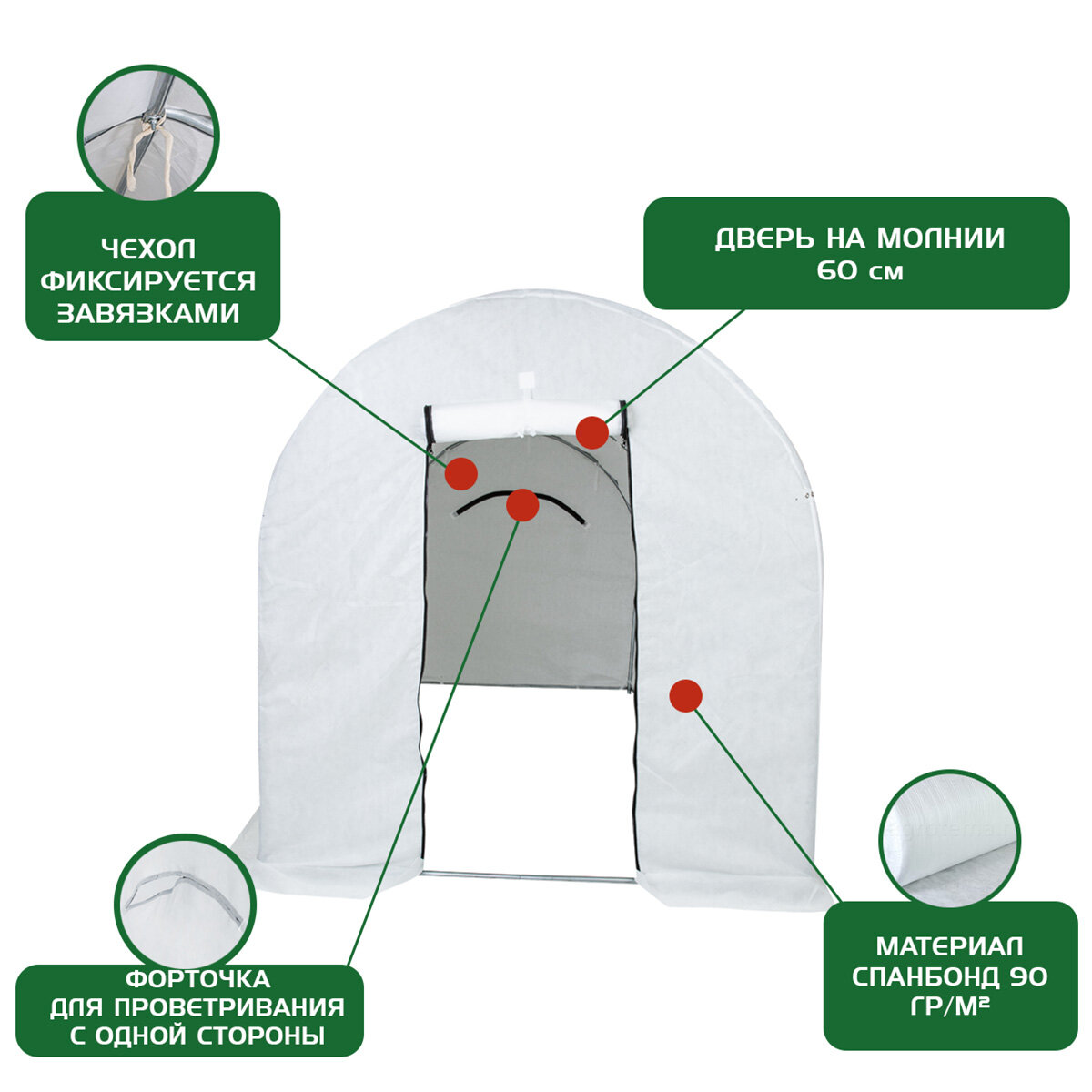 ЧЕХОЛ ФИКСИРУЕТСЯ ЗАВЯЗКАМИ

ДВЕРЬ НА МОЛНИИ 60 см

ФОРТОЧКА ДЛЯ ПРОВЕТРИВАНИЯ С ОДНОЙ СТОРОНЫ

МАТЕРИАЛ СПАНБОНД 90 ГР/М²