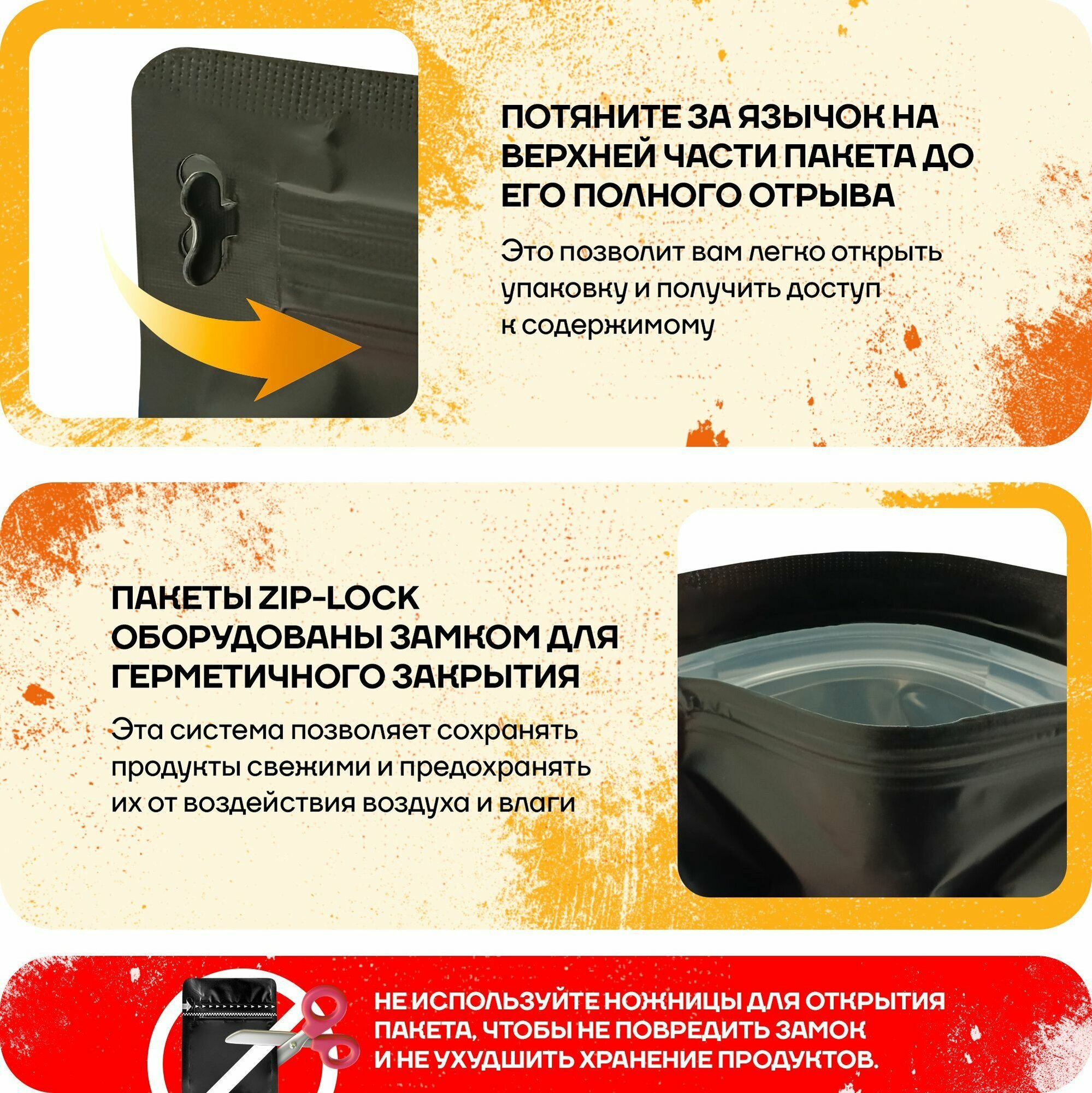 ПОТЯНИТЕ ЗА ЯЗЫЧОК НА ВЕРХНЕЙ ЧАСТИ ПАКЕТА ДО ЕГО ПОЛНОГО ОТРЫВА

Это позволит вам легко открыть упаковку и получить доступ к содержимому

ПАКЕТЫ ZIP-LOCK ОБОРУДОВАНЫ ЗАМКОМ ДЛЯ ГЕРМЕТИЧНОГО ЗАКРЫТИЯ

Эта система позволяет сохранять продукты свежими и предохранять их от воздействия воздуха и влаги

НЕ ИСПОЛЬЗУЙТЕ НОЖНИЦЫ ДЛЯ ОТКРЫТИЯ ПАКЕТА, ЧТОБЫ НЕ ПОВРЕДИТЬ ЗАМОК И НЕ УХУДШИТЬ ХРАНЕНИЕ ПРОДУКТОВ.