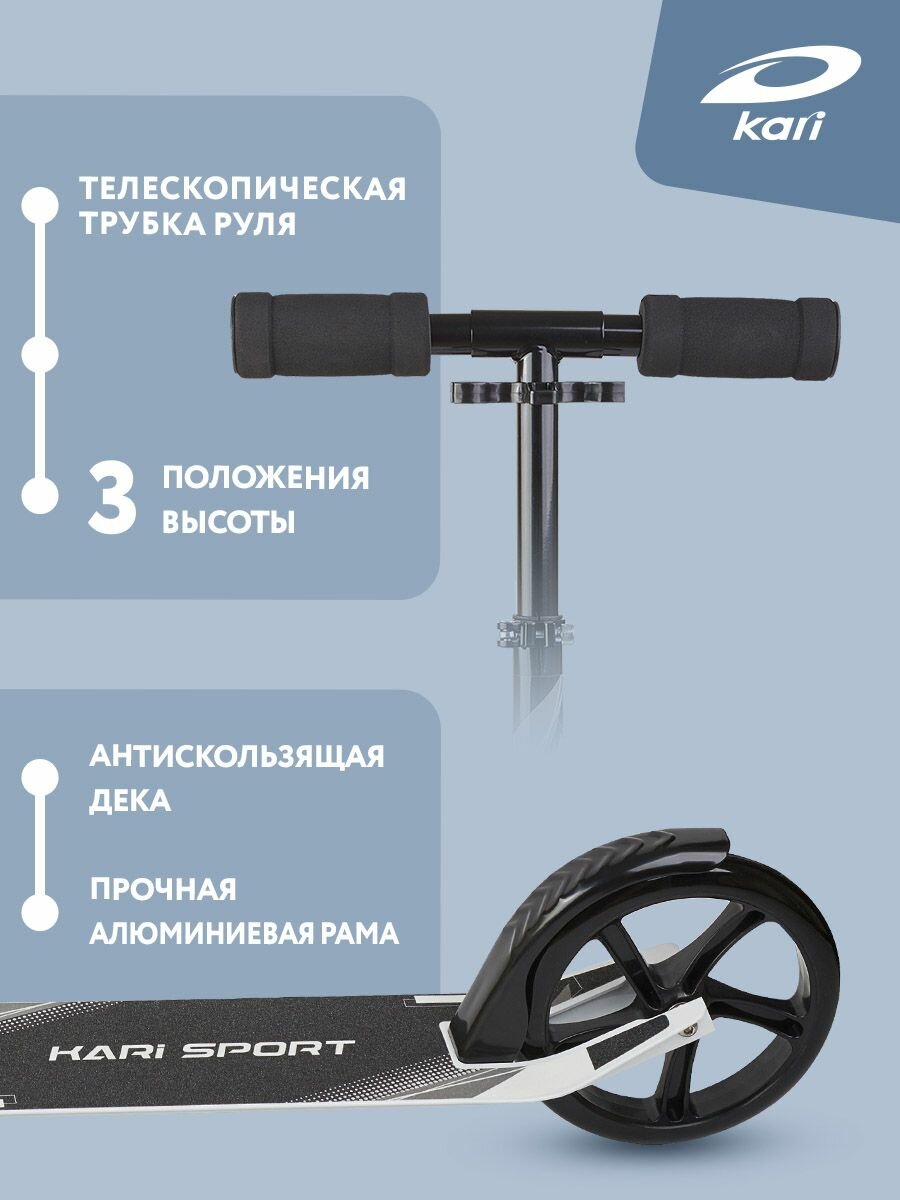 kari

ТЕЛЕСКОПИЧЕСКАЯ ТРУБКА РУЛЯ

3 ПОЛОЖЕНИЯ ВЫСОТЫ

АНТИСКОЛЬЗЯЩАЯ ДЕКА

ПРОЧНАЯ АЛЮМИНИЕВАЯ РАМА

KARI SPORT