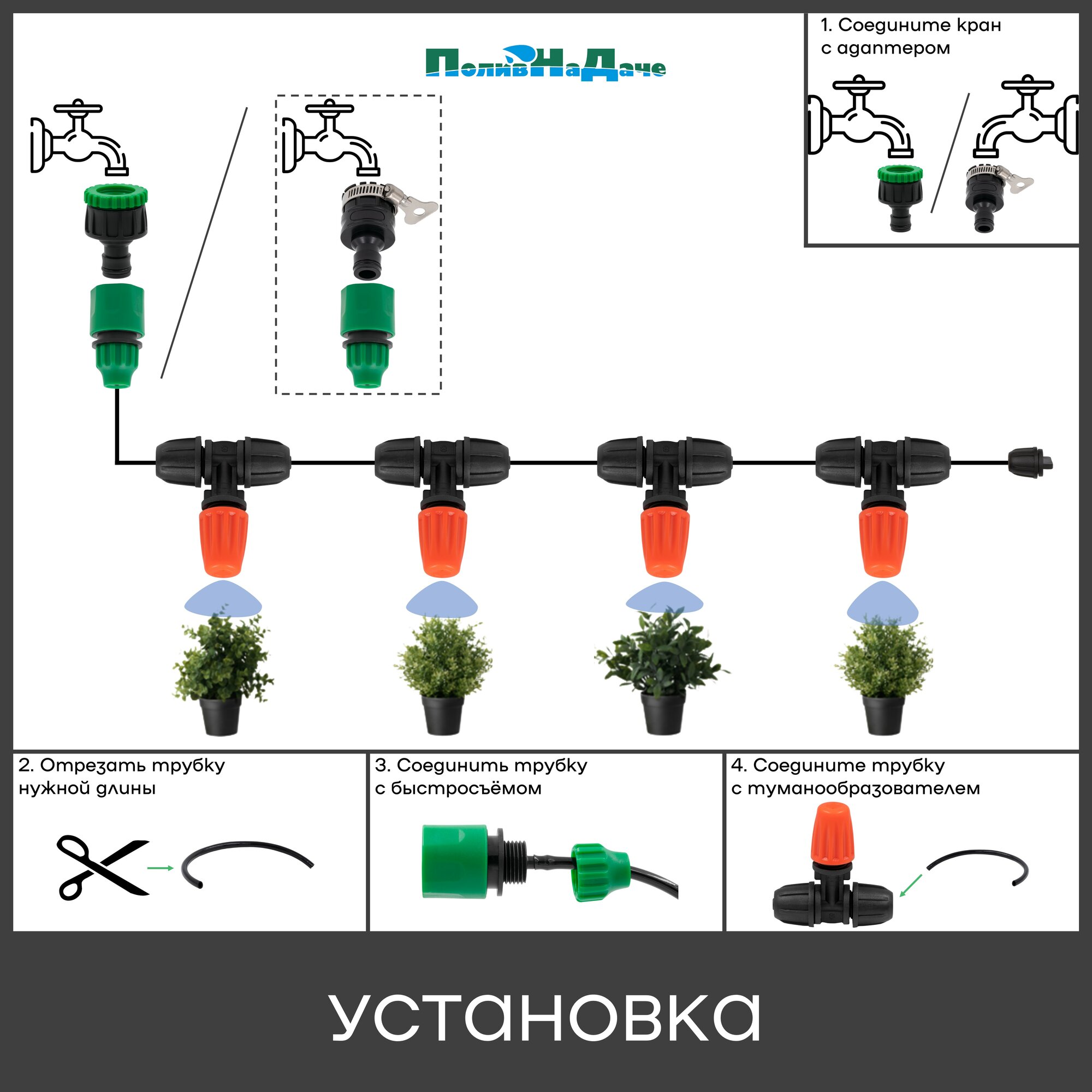 ПоливНаДаче

1. Соедините кран с адаптером

2. Отрезать трубку нужной длины

3. Соединить трубку с быстросъёмом

4. Соедините трубку с туманообразователем

установка