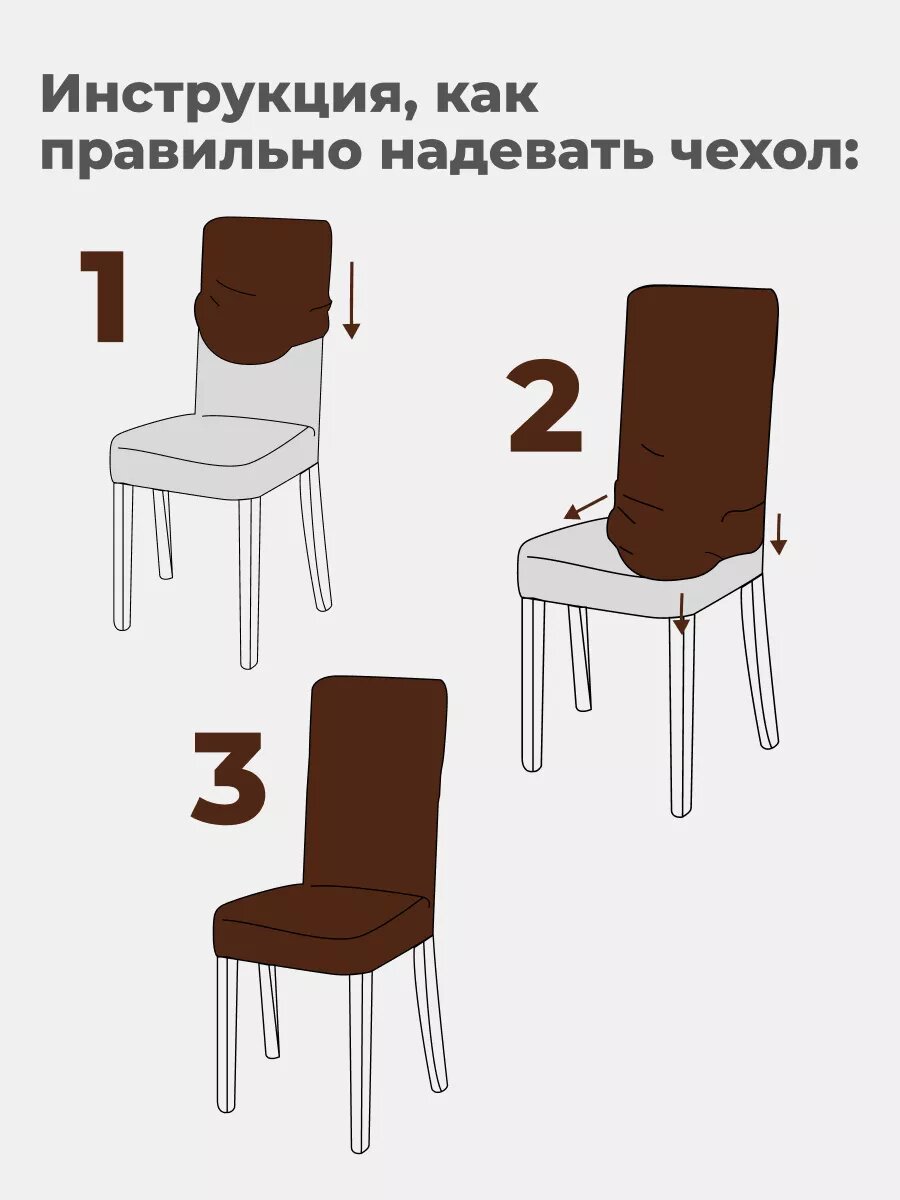 Инструкция, как правильно надевать чехол:

1

2

3