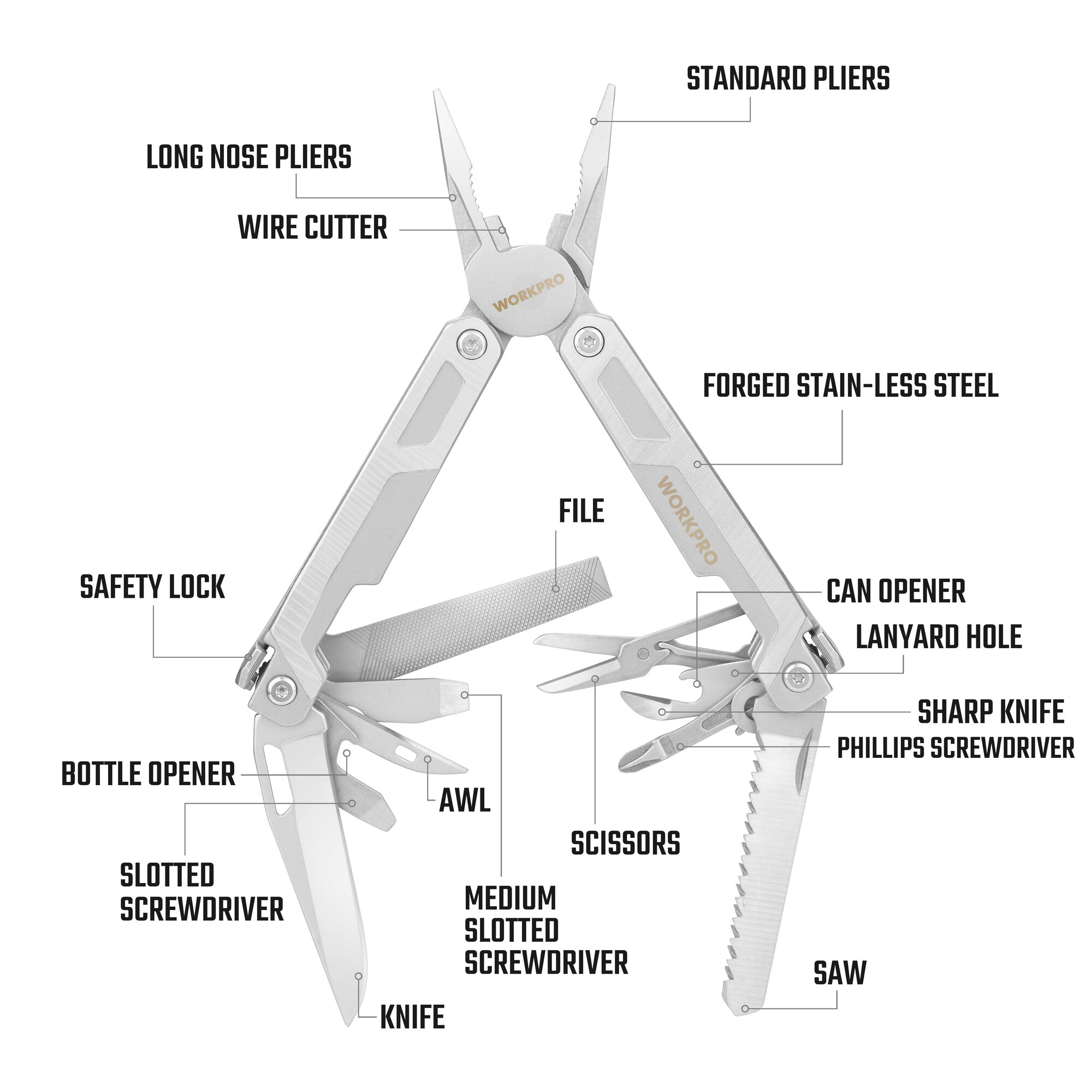 STANDARD PLIERS

LONG NOSE PLIERS

WIRE CUTTER

WORKPRO

FORGED STAIN-LESS STEEL

WORKPRO

FILE

SAFETY LOCK

CAN OPENER

LANYARD HOLE

SHARP KNIFE

PHILLIPS SCREWDRIVER

BOTTLE OPENER

AWL

SCISSORS

SLOTTED SCREWDRIVER

MEDIUM SLOTTED SCREWDRIVER

SAW

KNIFE