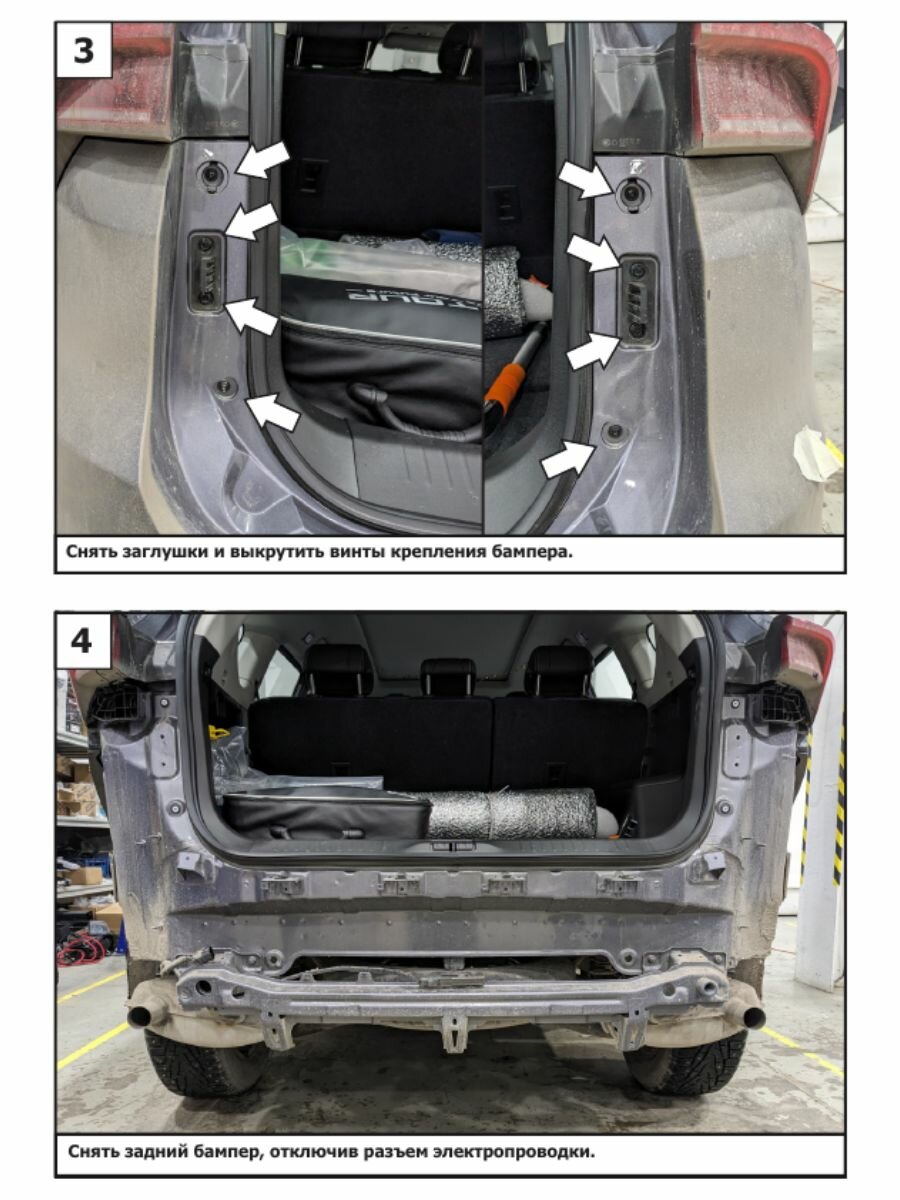 3

Снять заглушки и выкрутить винты крепления бампера.

4

Снять задний бампер, отключив разъем электропроводки.