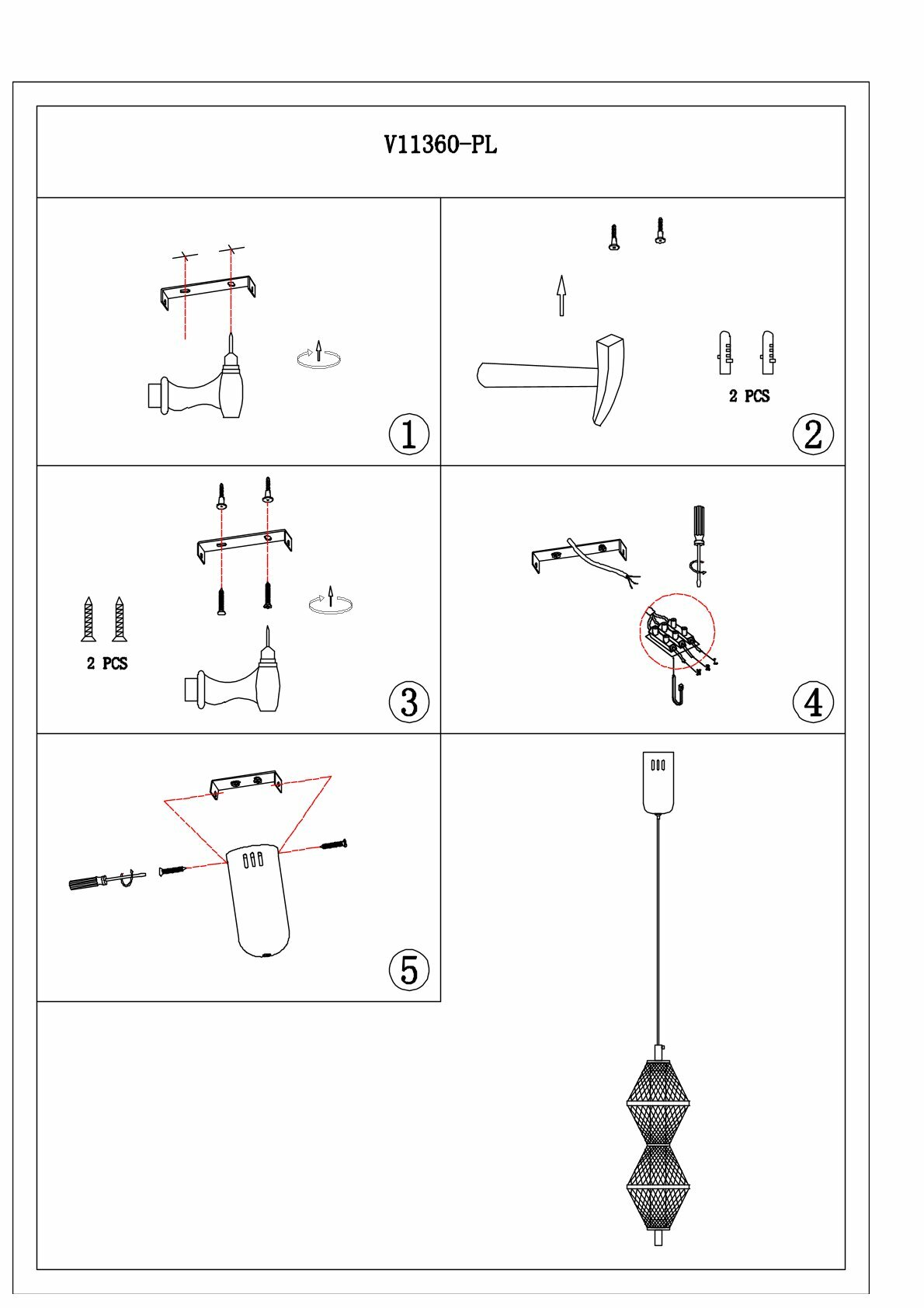 V11360-PL

①

2 PCS

②

2 PCS

③

④

⑤