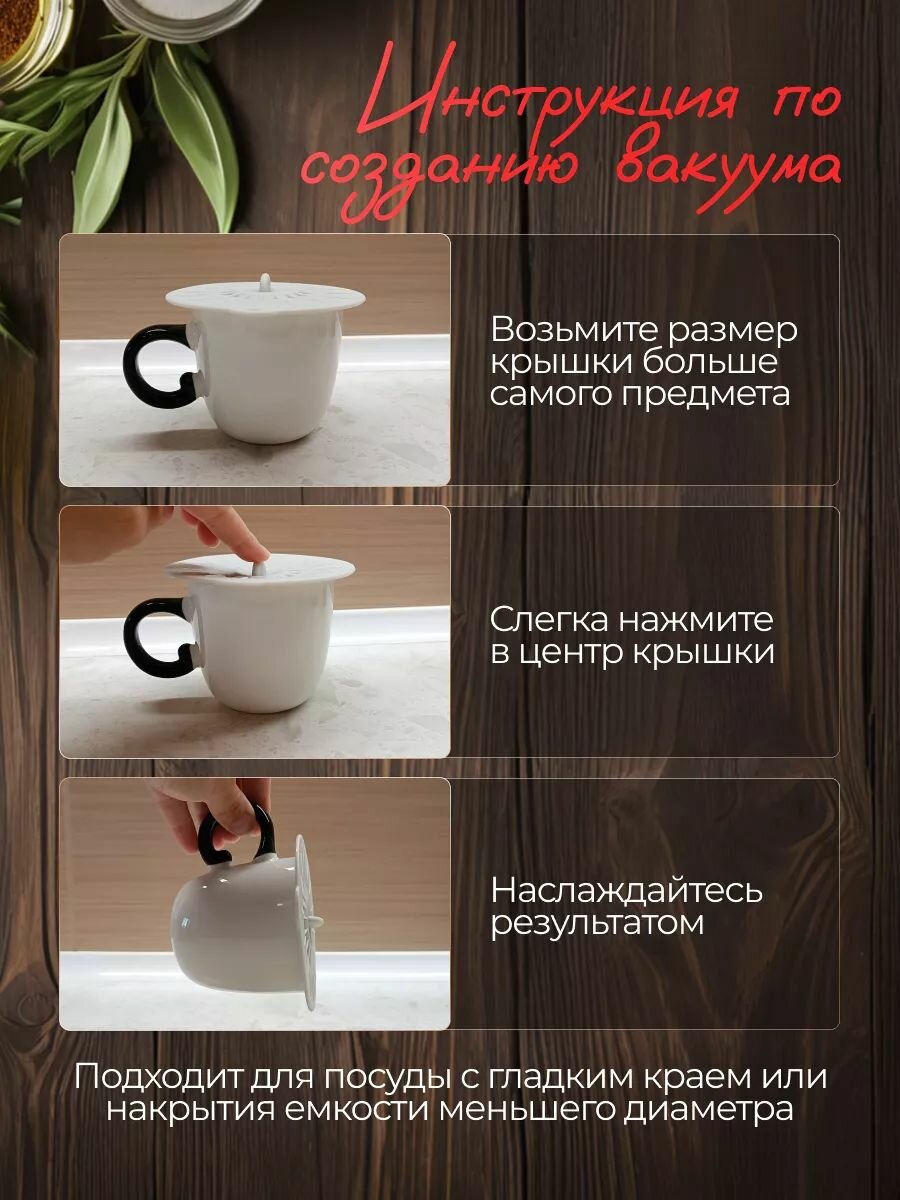 Инструкция по созданию вакуума

Возьмите размер крышки больше самого предмета

Слегка нажмите в центр крышки

Наслаждайтесь результатом

Подходит для посуды с гладким краем или накрытия емкости меньшего диаметра