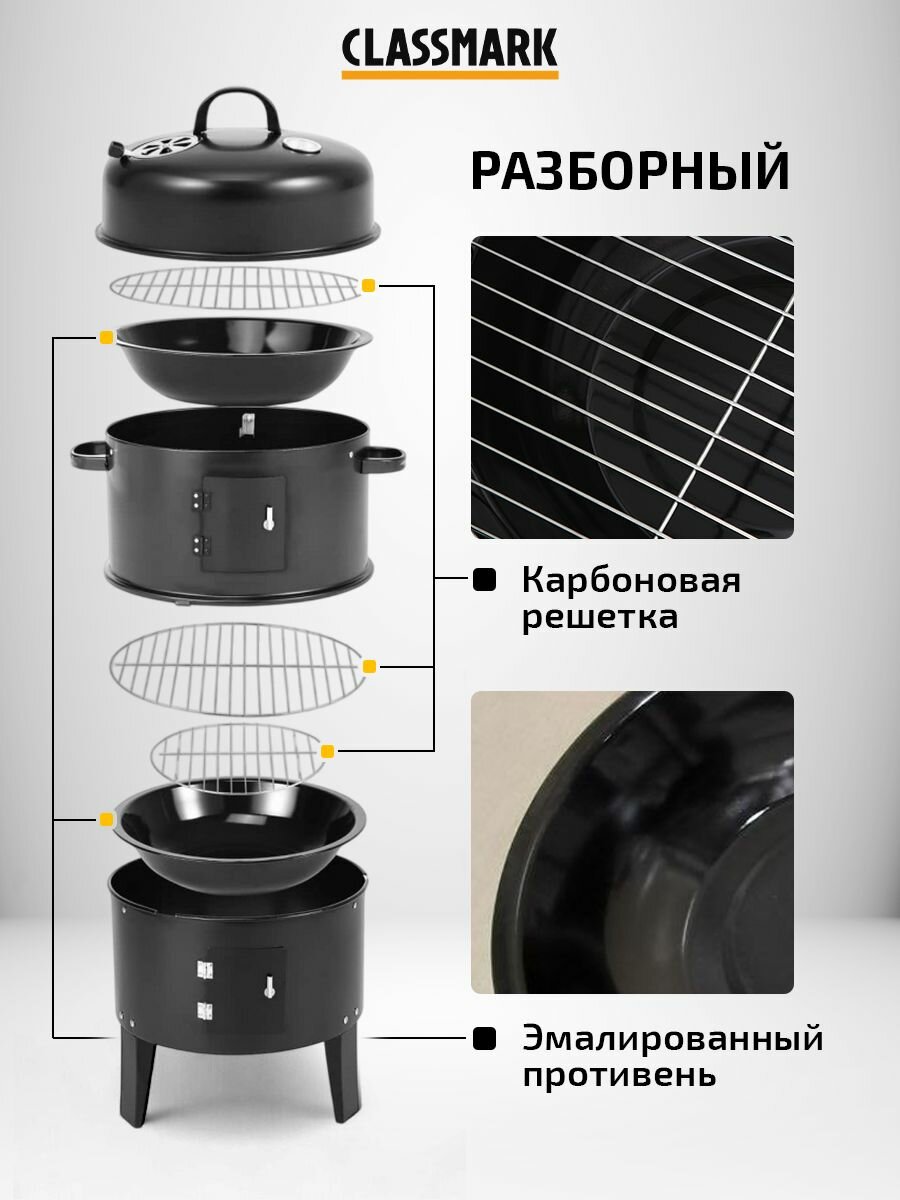 CLASSMARK

РАЗБОРНЫЙ

Карбоновая решетка

Эмалированный противень