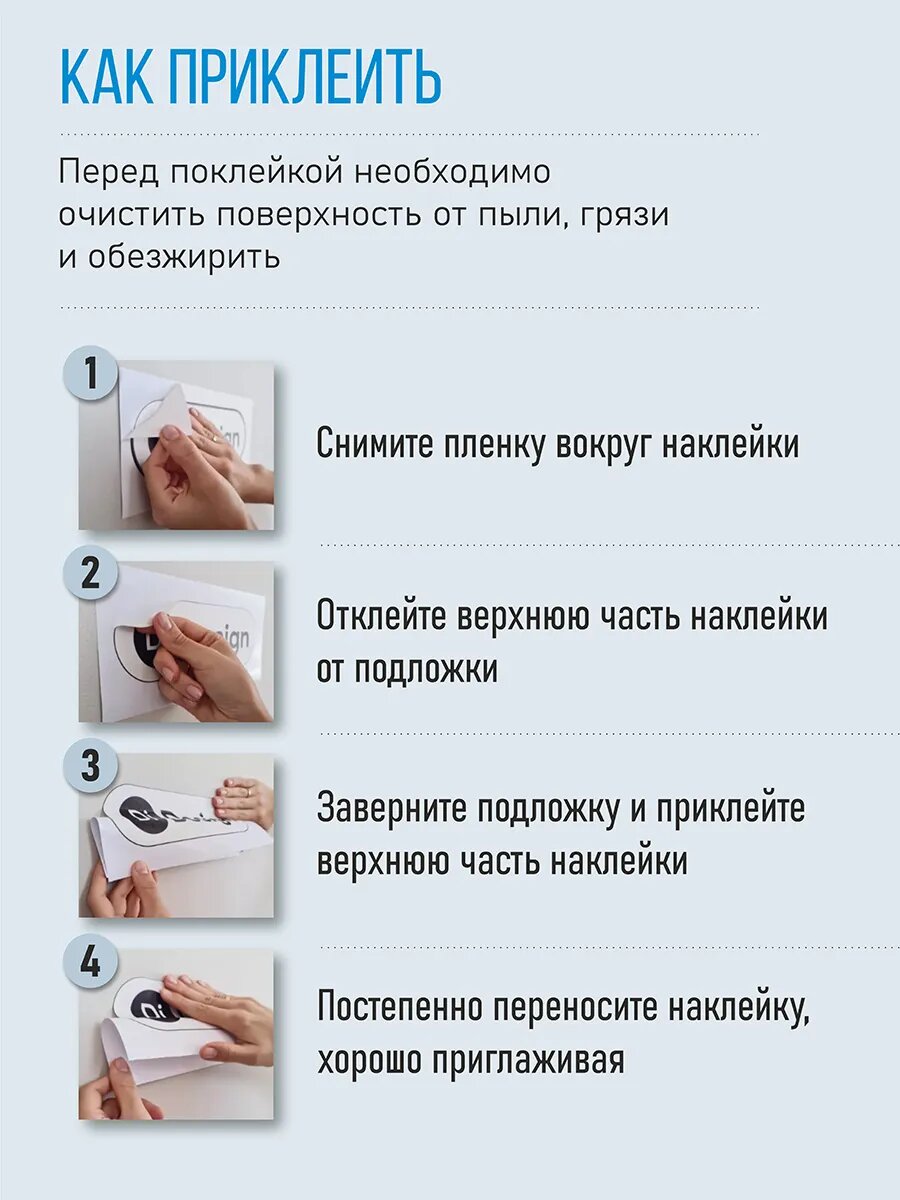 КАК ПРИКЛЕИТЬ

Перед поклейкой необходимо очистить поверхность от пыли, грязи и обезжирить

1

Снимите пленку вокруг наклейки

2

Отклейте верхнюю часть наклейки от подложки

3

Заверните подложку и приклейте верхнюю часть наклейки

4

Постепенно переносите наклейку, хорошо приглаживая