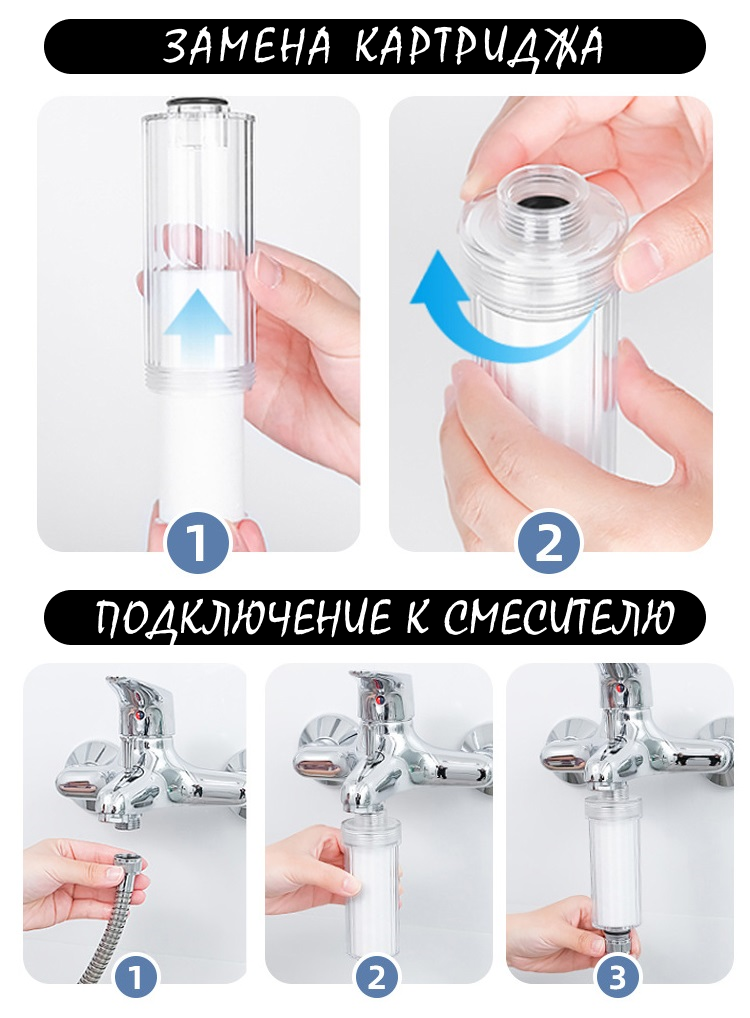 ЗАМЕНА КАРТРИДЖА

1

2

ПОДКЛЮЧЕНИЕ К СМЕСИТЕЛЮ

1

2

3