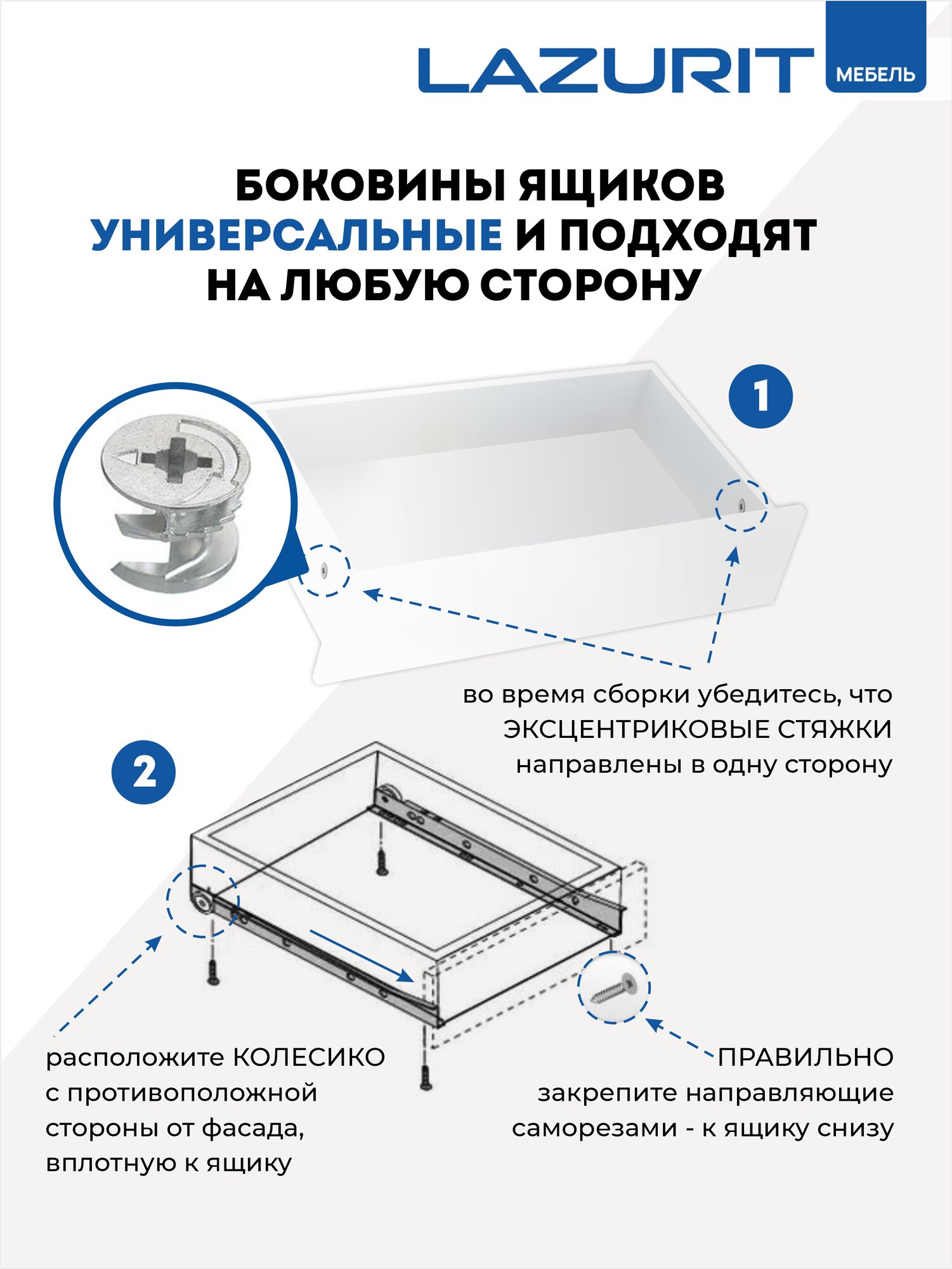 LAZURIT МЕБЕЛЬ

БОКОВИНЫ ЯЩИКОВ УНИВЕРСАЛЬНЫЕ И ПОДХОДЯТ НА ЛЮБУЮ СТОРОНУ

1

во время сборки убедитесь, что ЭКСЦЕНТРИКОВЫЕ СТЯЖКИ направлены в одну сторону

2

расположите КОЛЕСИКО с противоположной стороны от фасада, вплотную к ящику

ПРАВИЛЬНО закрепите направляющие саморезами - к ящику снизу