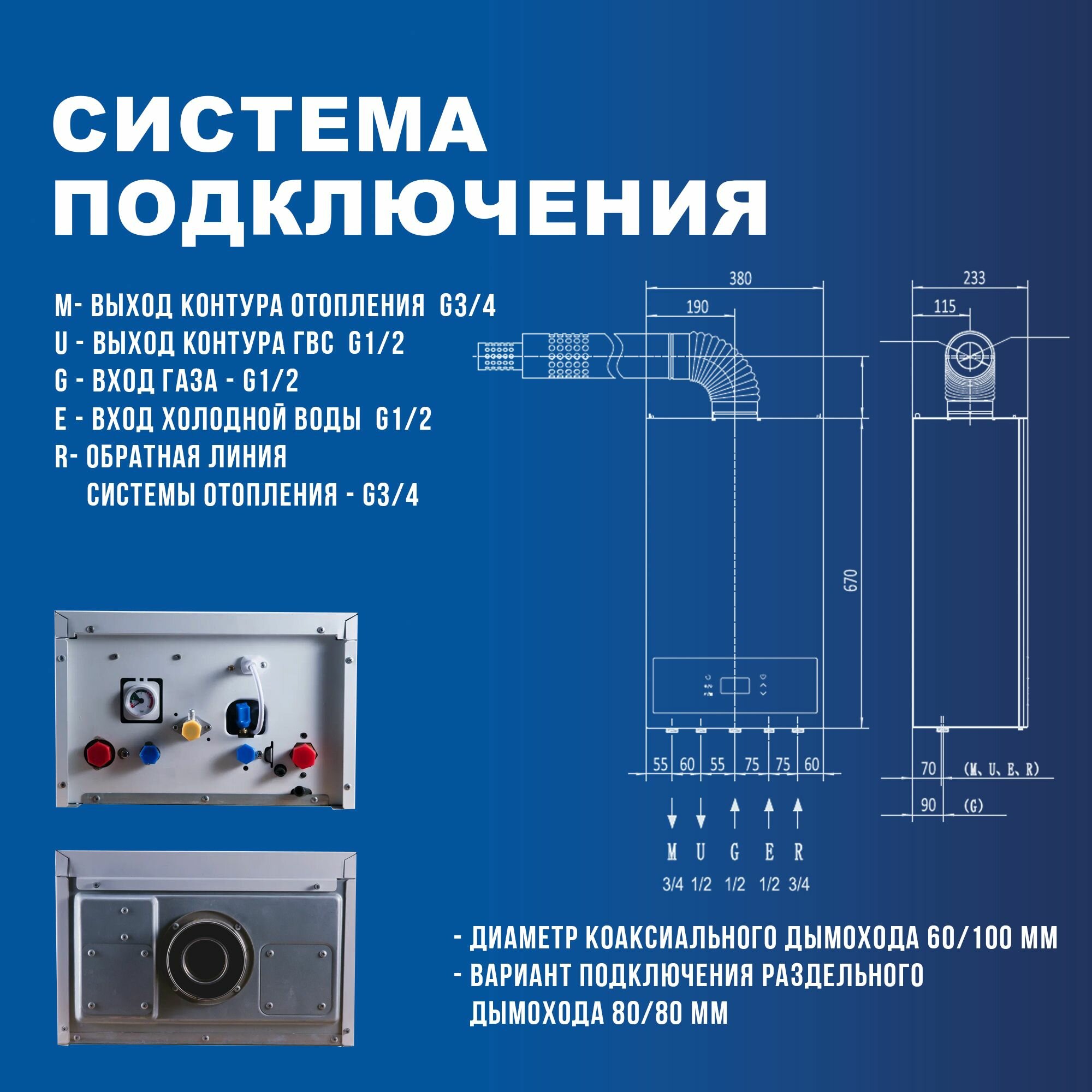 СИСТЕМА ПОДКЛЮЧЕНИЯ

M- ВЫХОД КОНТУРА ОТОПЛЕНИЯ G3/4
U - ВЫХОД КОНТУРА ГВС G1/2
G - ВХОД ГАЗА - G1/2
E - ВХОД ХОЛОДНОЙ ВОДЫ G1/2
R- ОБРАТНАЯ ЛИНИЯ СИСТЕМЫ ОТОПЛЕНИЯ - G3/4

380
190
670
55 60 55 75 75 60
M U G E R
3/4 1/2 1/2 1/2 3/4

233
115
70 (M、U、E、R)
90 (G)

- ДИАМЕТР КОАКСИАЛЬНОГО ДЫМОХОДА 60/100 ММ
- ВАРИАНТ ПОДКЛЮЧЕНИЯ РАЗДЕЛЬНОГО ДЫМОХОДА 80/80 ММ