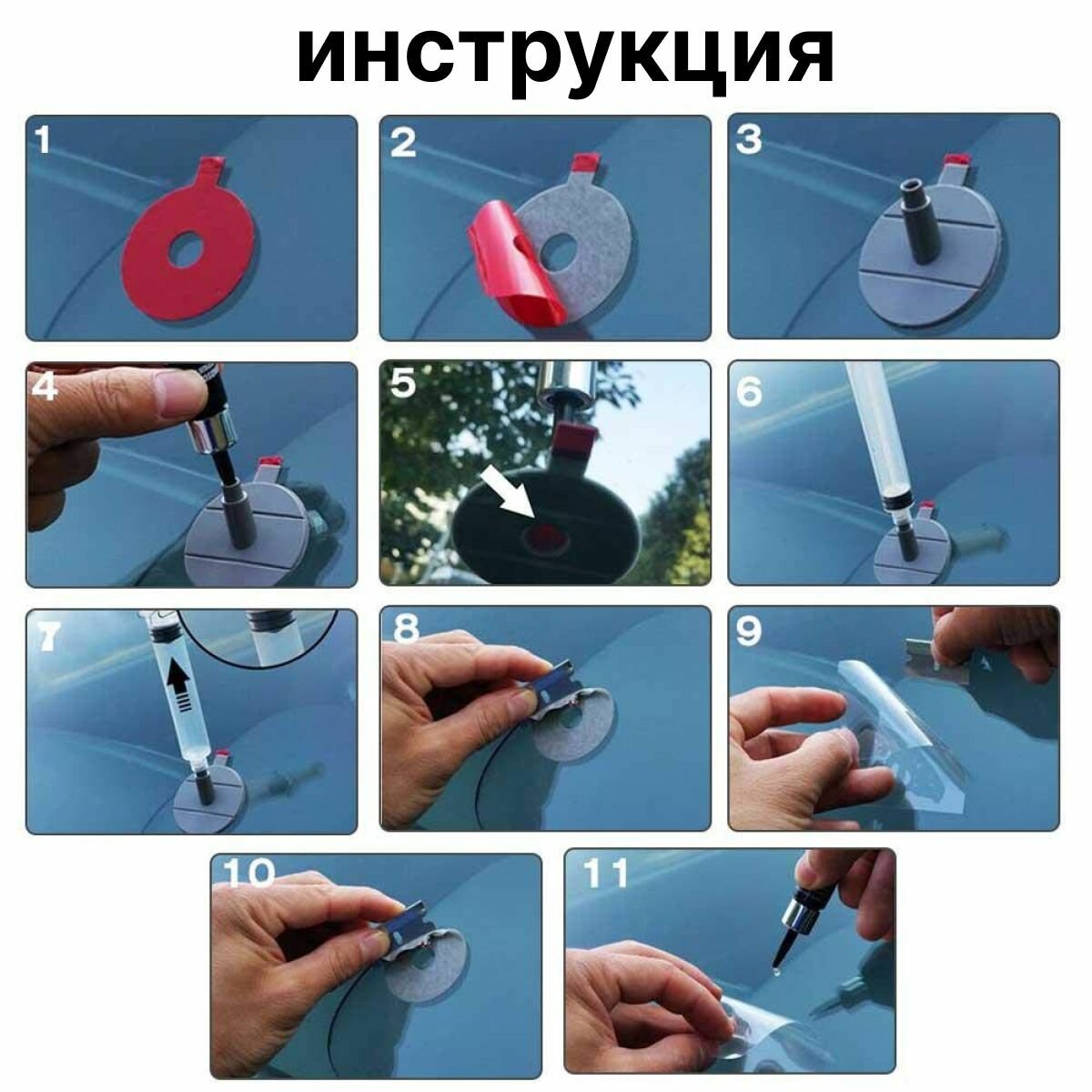 инструкция

1

2

3

4

5

6

7

8

9

10

11