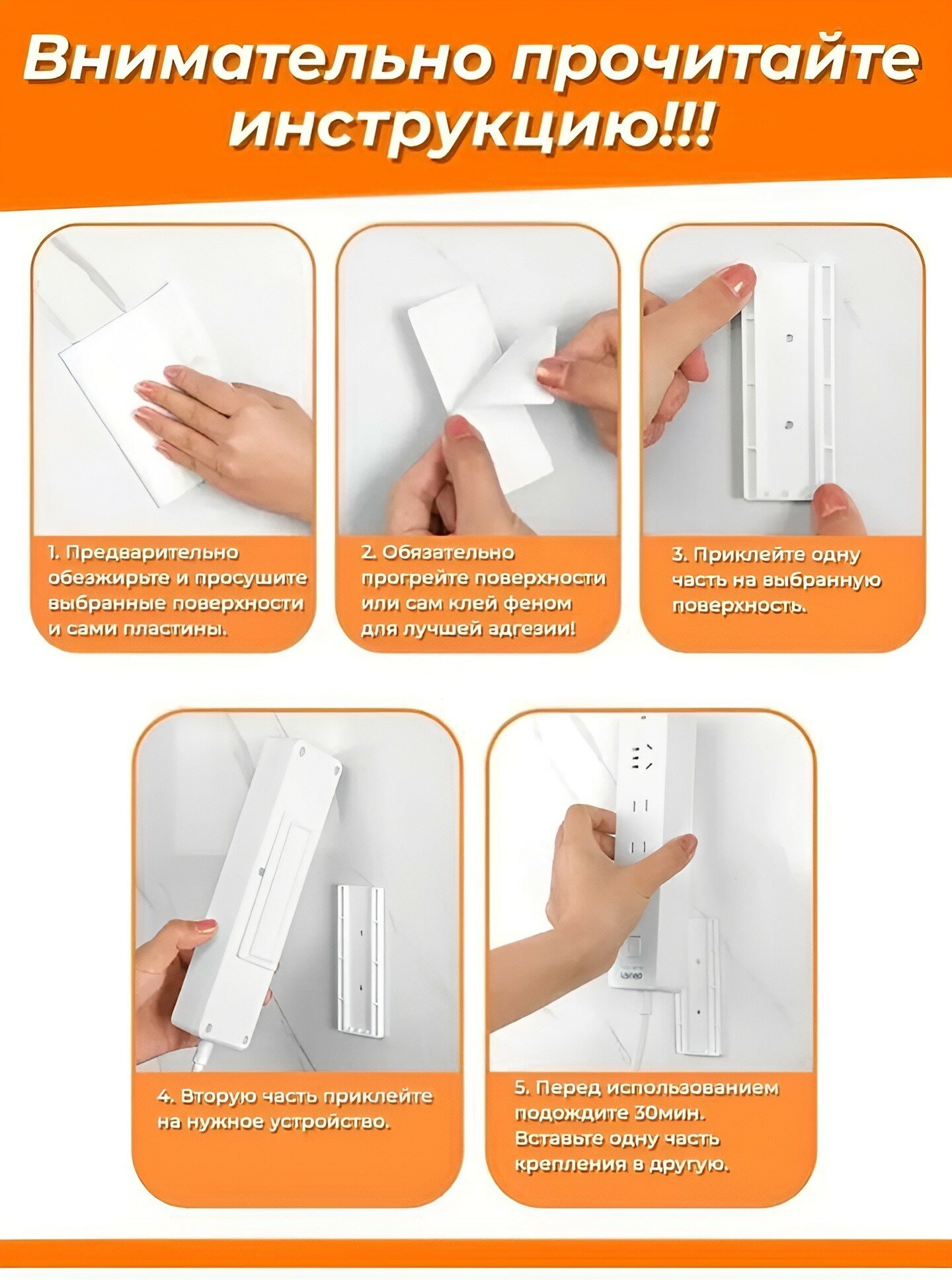 Внимательно прочитайте инструкцию!!!

1. Предварительно обезжирьте и просушите выбранные поверхности и сами пластины.

2. Обязательно прогрейте поверхности или сам клей феном для лучшей адгезии!

3. Приклейте одну часть на выбранную поверхность.

4. Вторую часть приклейте на нужное устройство.

5. Перед использованием подождите 30мин. Вставьте одну часть крепления в другую.