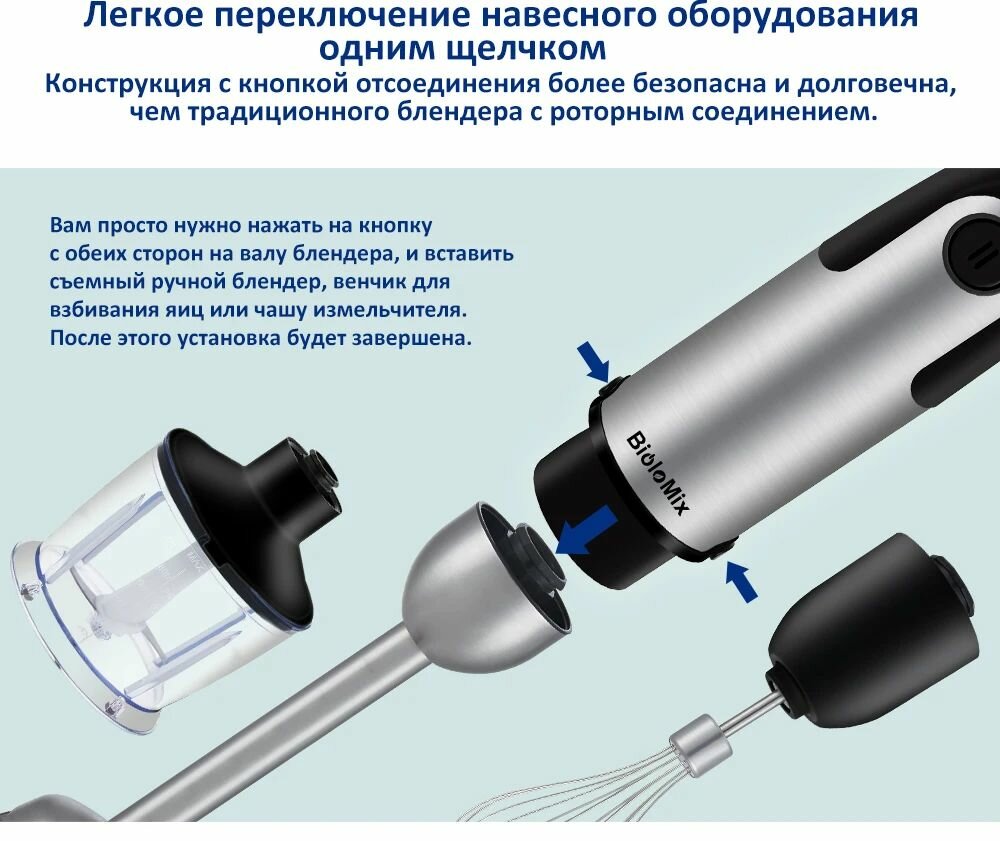 Легкое переключение навесного оборудования одним щелчком
Конструкция с кнопкой отсоединения более безопасна и долговечна, чем традиционного блендера с роторным соединением.

Вам просто нужно нажать на кнопку с обеих сторон на валу блендера, и вставить съемный ручной блендер, венчик для взбивания яиц или чашу измельчителя. После этого установка будет завершена.

BioloMix