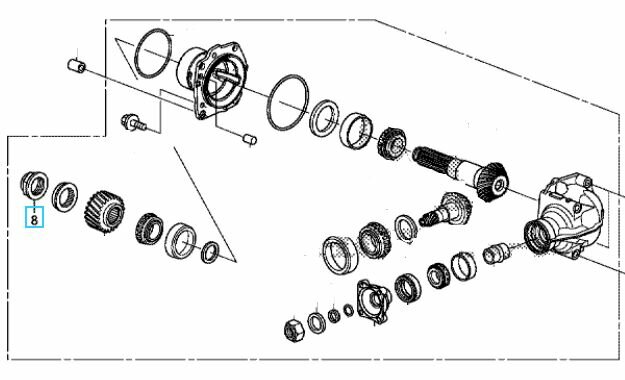 8