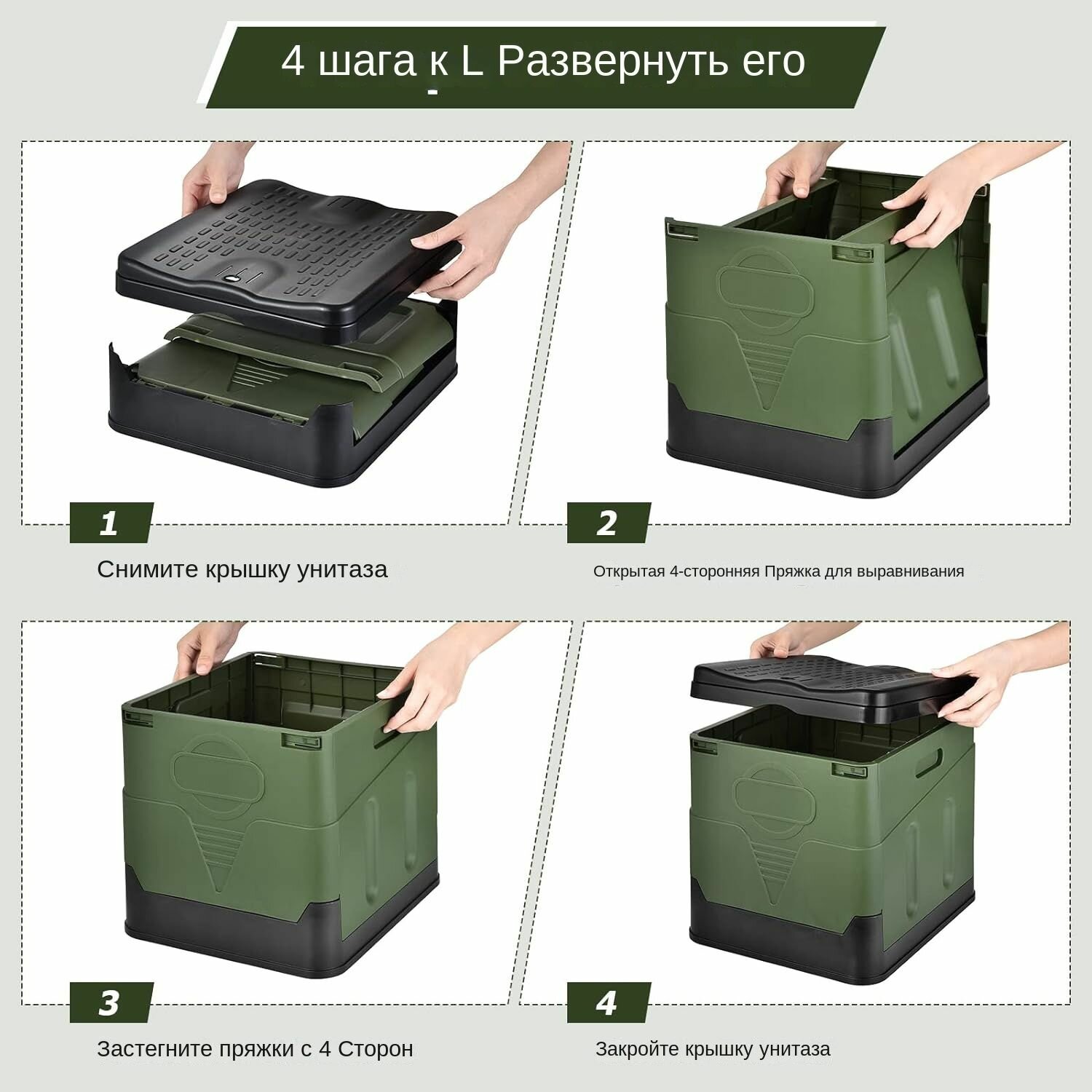 4 шага к L Развернуть его

1

Снимите крышку унитаза

2

Открытая 4-сторонняя Пряжка для выравнивания

3

Застегните пряжки с 4 Сторон

4

Закройте крышку унитаза