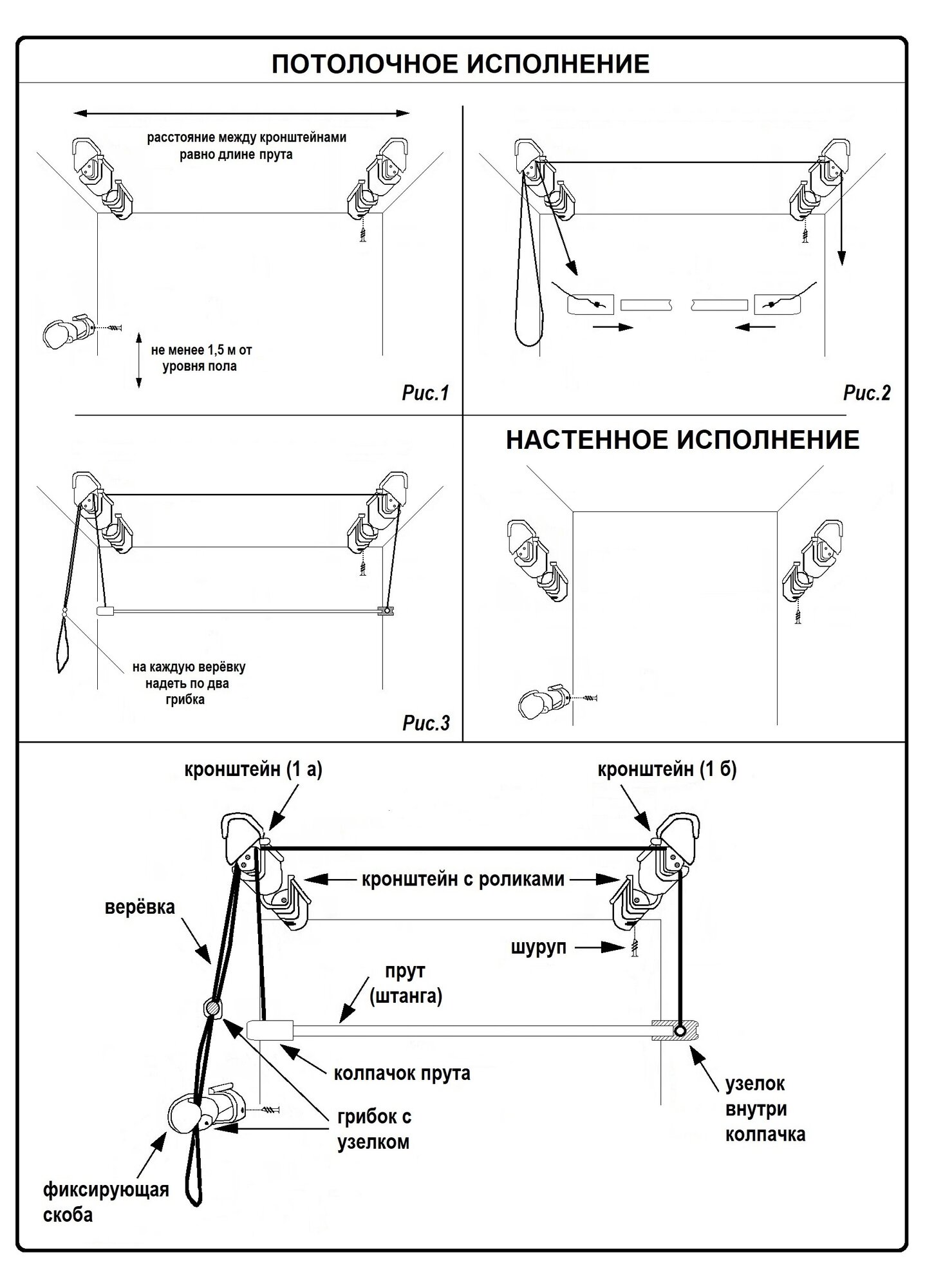 ПОТОЛОЧНОЕ ИСПОЛНЕНИЕ

расстояние между кронштейнами равно длине прута

не менее 1,5 м от уровня пола

Рис.1

Рис.2

на каждую верёвку надеть по два грибка

Рис.3

НАСТЕННОЕ ИСПОЛНЕНИЕ

кронштейн (1 а)

кронштейн (1 б)

кронштейн с роликами

верёвка

шуруп

прут (штанга)

колпачок прута

грибок с узелком

узелок внутри колпачка

фиксирующая скоба