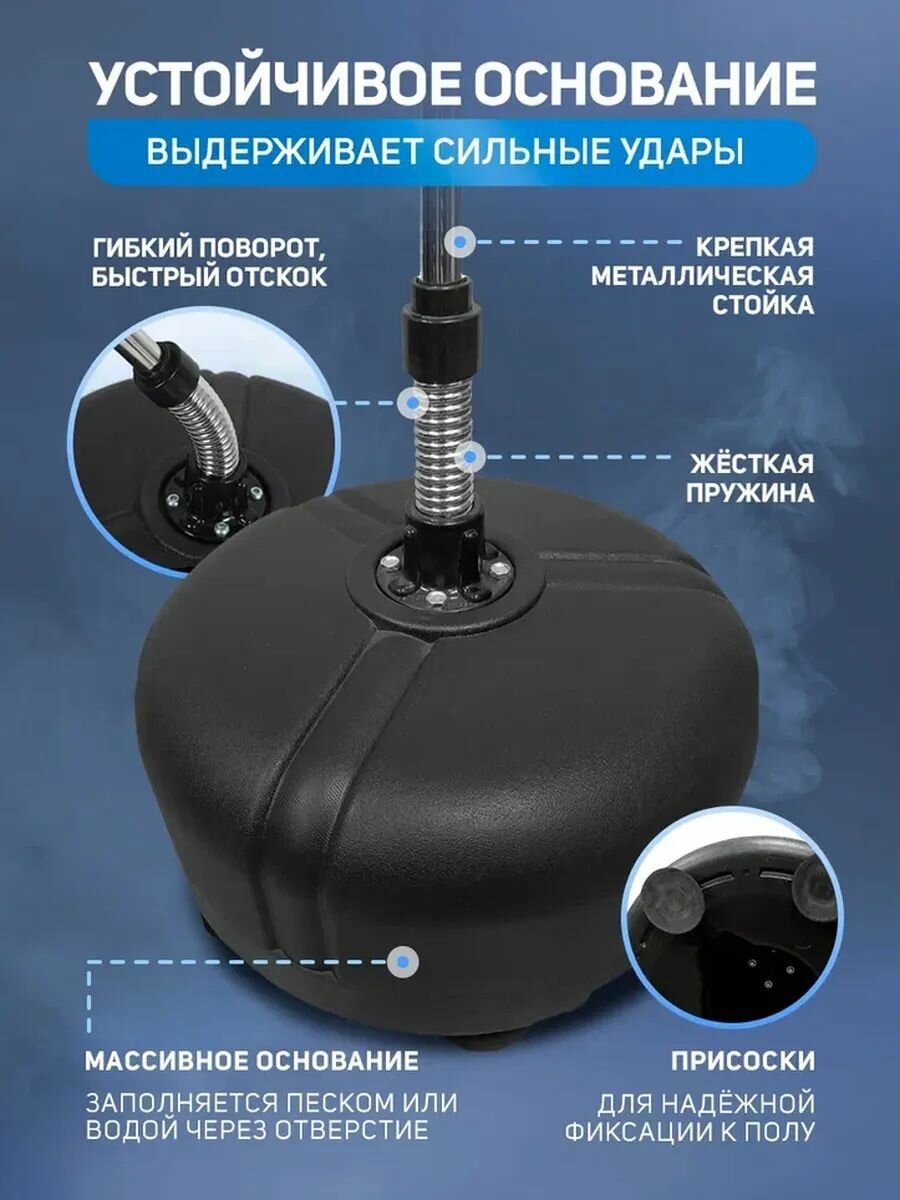 УСТОЙЧИВОЕ ОСНОВАНИЕ

ВЫДЕРЖИВАЕТ СИЛЬНЫЕ УДАРЫ

ГИБКИЙ ПОВОРОТ, БЫСТРЫЙ ОТСКОК

КРЕПКАЯ МЕТАЛЛИЧЕСКАЯ СТОЙКА

ЖЁСТКАЯ ПРУЖИНА

МАССИВНОЕ ОСНОВАНИЕ

ЗАПОЛНЯЕТСЯ ПЕСКОМ ИЛИ ВОДОЙ ЧЕРЕЗ ОТВЕРСТИЕ

ПРИСОСКИ

ДЛЯ НАДЁЖНОЙ ФИКСАЦИИ К ПОЛУ