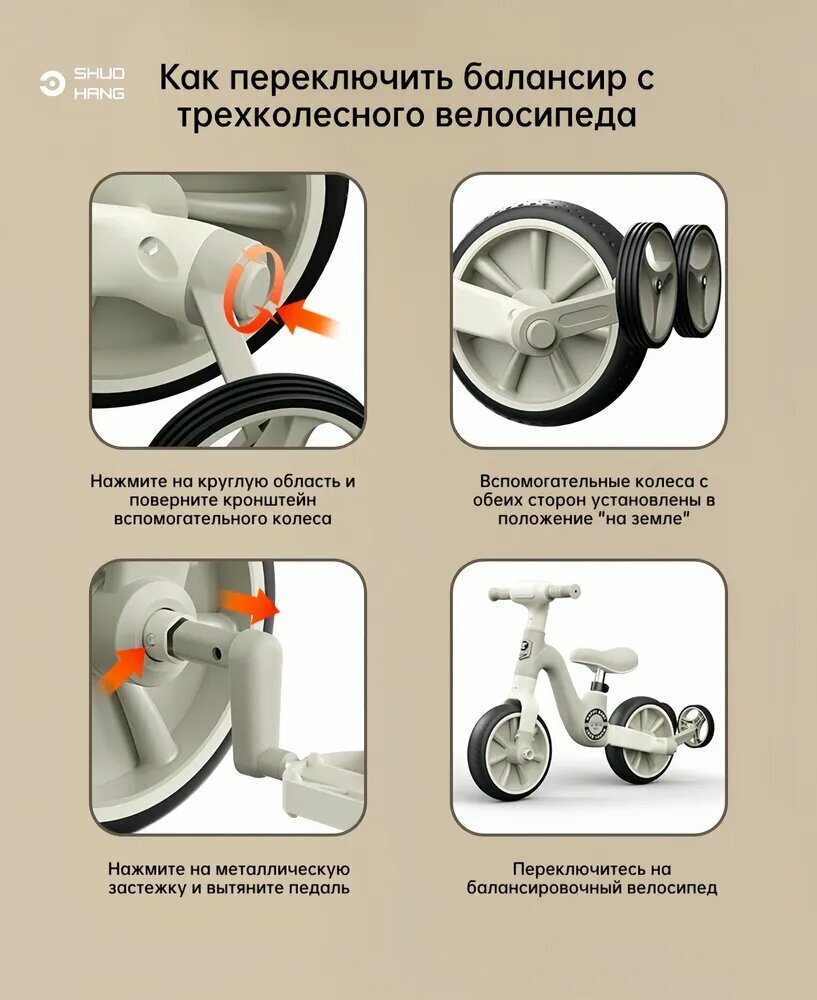 SHUO HANG

Как переключить балансир с трехколесного велосипеда

Нажмите на круглую область и поверните кронштейн вспомогательного колеса

Вспомогательные колеса с обеих сторон установлены в положение "на земле"

Нажмите на металлическую застежку и вытяните педаль

Переключитесь на балансировочный велосипед