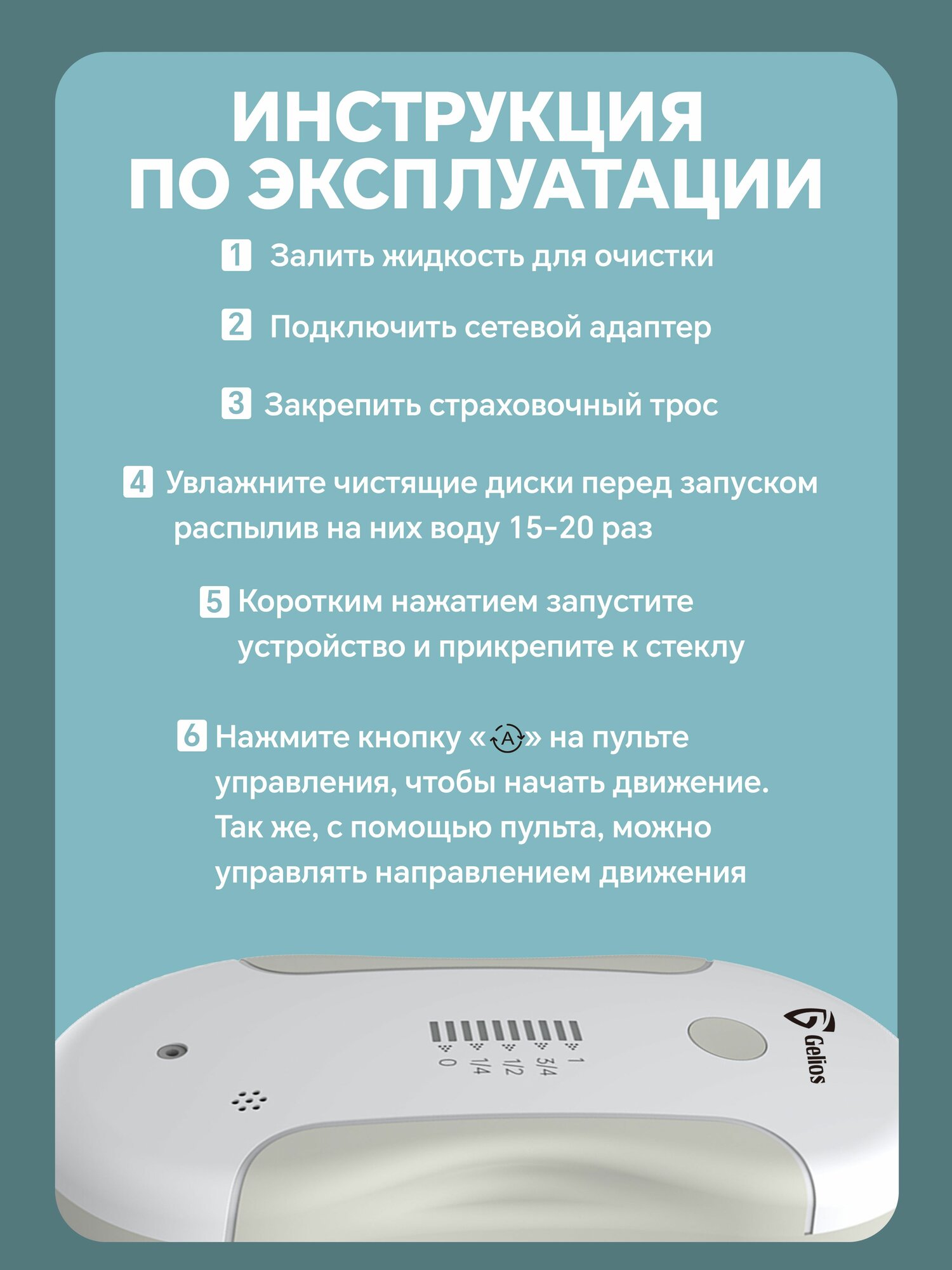 ИНСТРУКЦИЯ ПО ЭКСПЛУАТАЦИИ

1 Залить жидкость для очистки

2 Подключить сетевой адаптер

3 Закрепить страховочный трос

4 Увлажните чистящие диски перед запуском распылив на них воду 15-20 раз

5 Коротким нажатием запустите устройство и прикрепите к стеклу

6 Нажмите кнопку «A» на пульте управления, чтобы начать движение. Так же, с помощью пульта, можно управлять направлением движения

0 1/4 1/2 3/4 1

Gelios