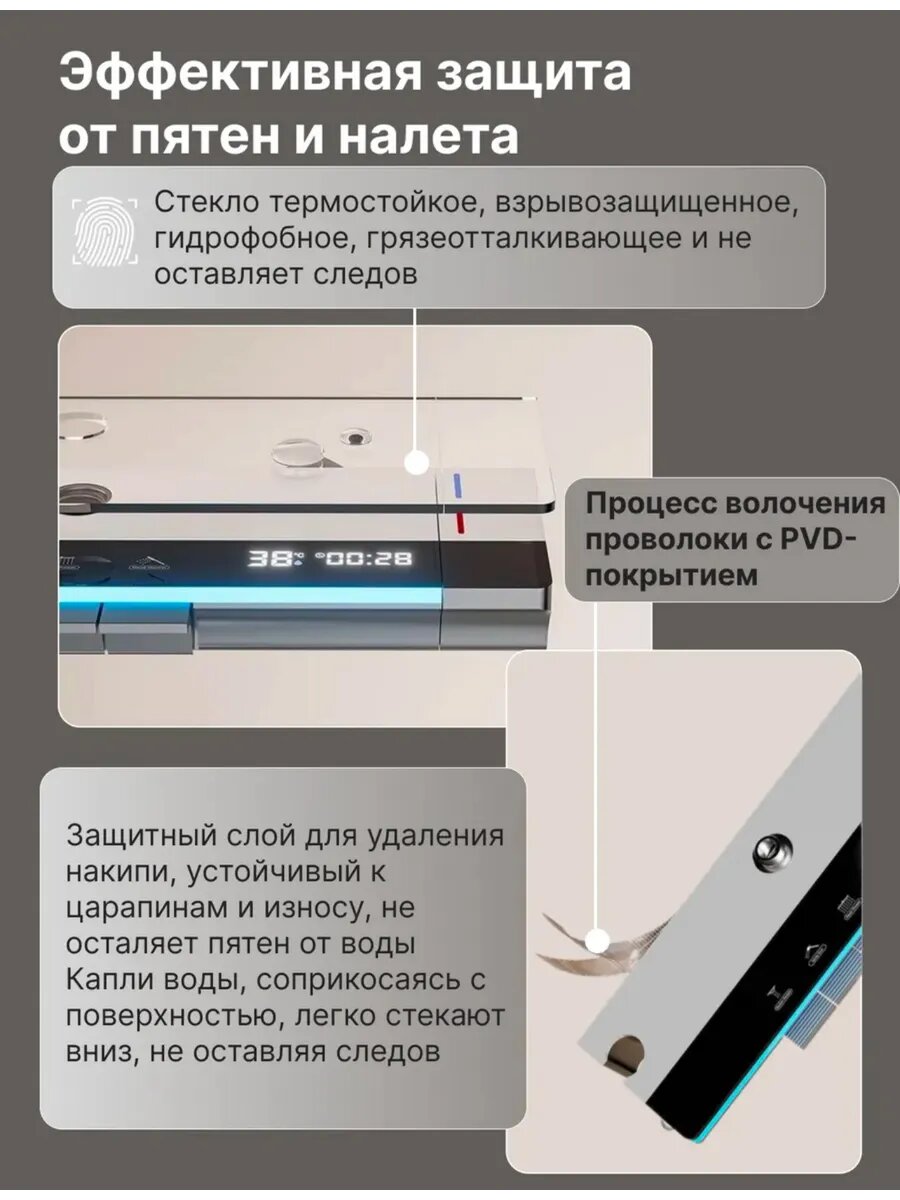 Эффективная защита от пятен и налета

Стекло термостойкое, взрывозащищенное, гидрофобное, грязеотталкивающее и не оставляет следов

38°C 00:28

Процесс волочения проволоки с PVD-покрытием

Защитный слой для удаления накипи, устойчивый к царапинам и износу, не осталяет пятен от воды Капли воды, соприкосаясь с поверхностью, легко стекают вниз, не оставляя следов