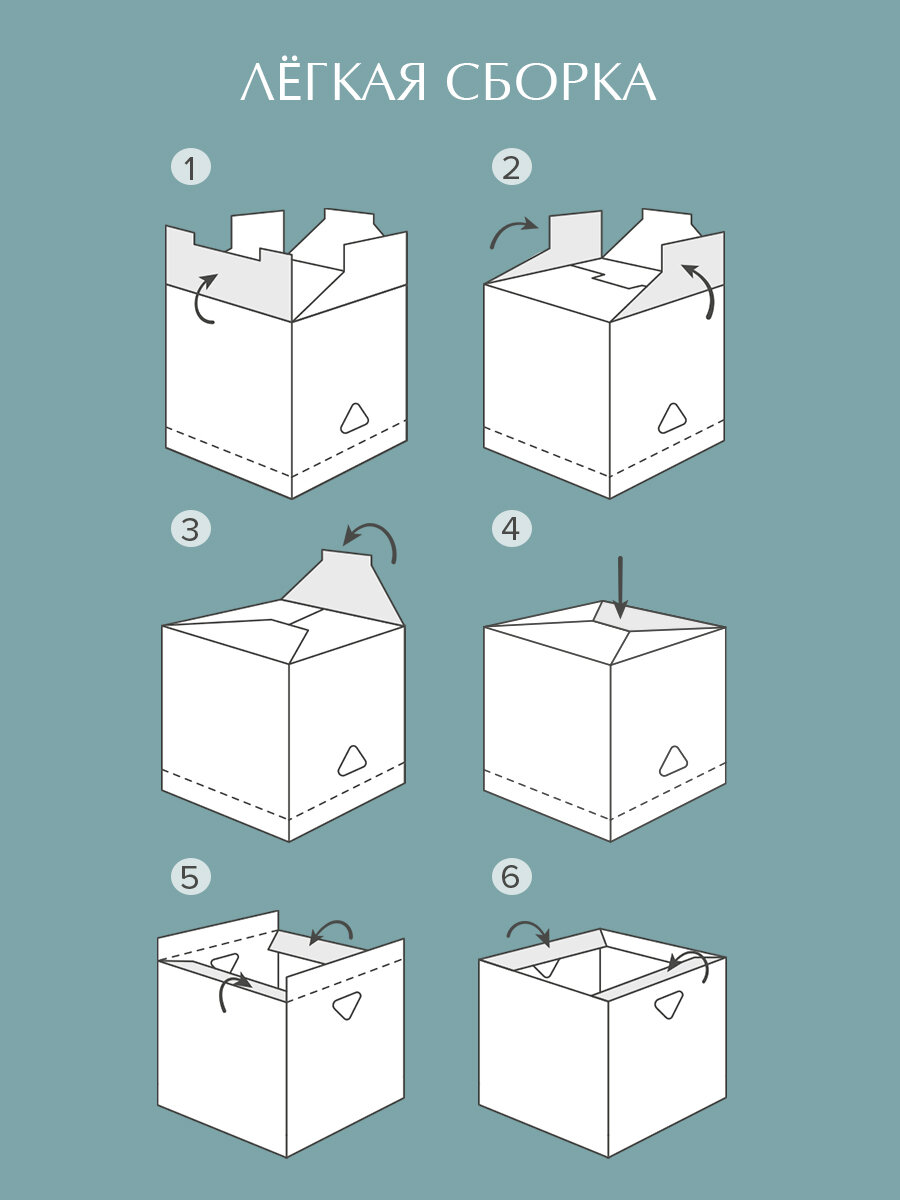 ЛЁГКАЯ СБОРКА

1

2

3

4

5

6