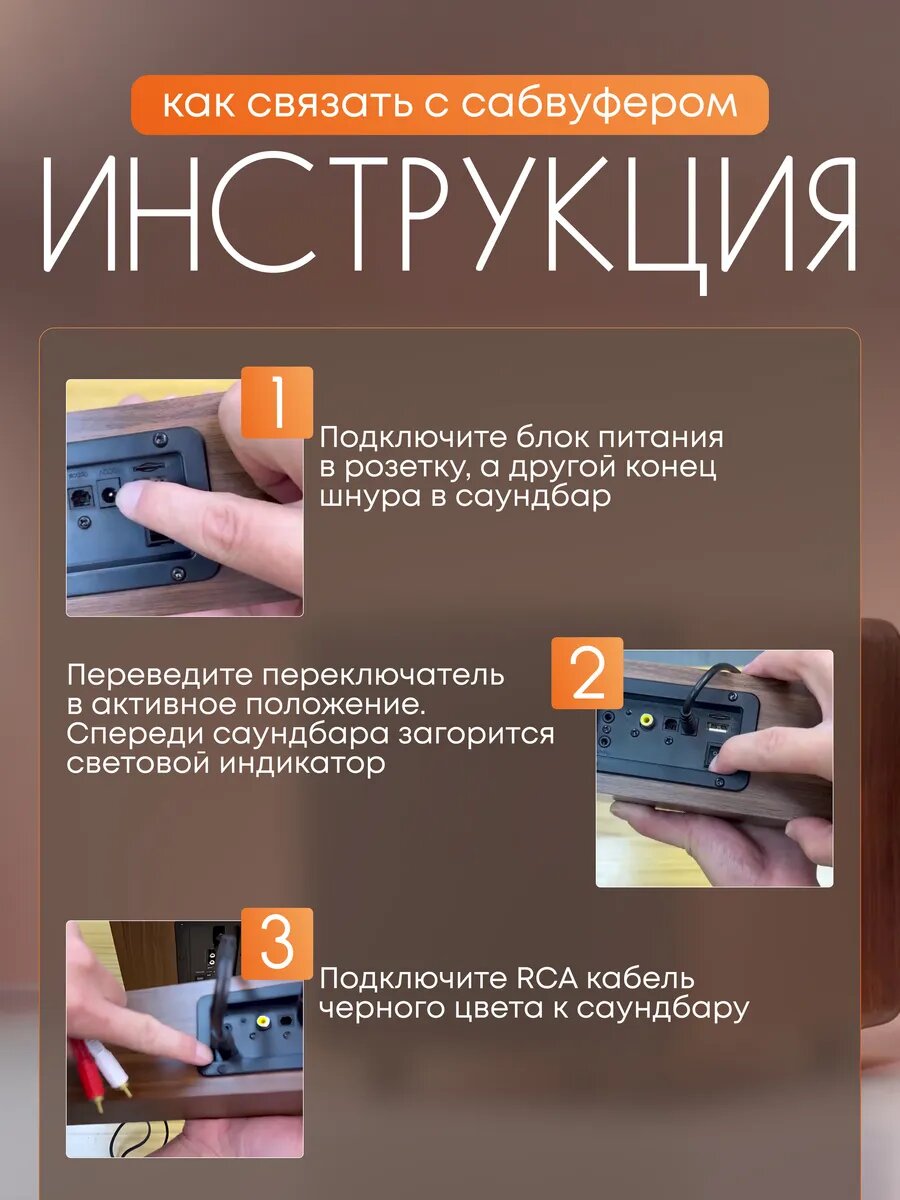 как связать с сабвуфером

ИНСТРУКЦИЯ

1

Подключите блок питания в розетку, а другой конец шнура в саундбар

2

Переведите переключатель в активное положение. Спереди саундбара загорится световой индикатор

3

Подключите RCA кабель черного цвета к саундбару