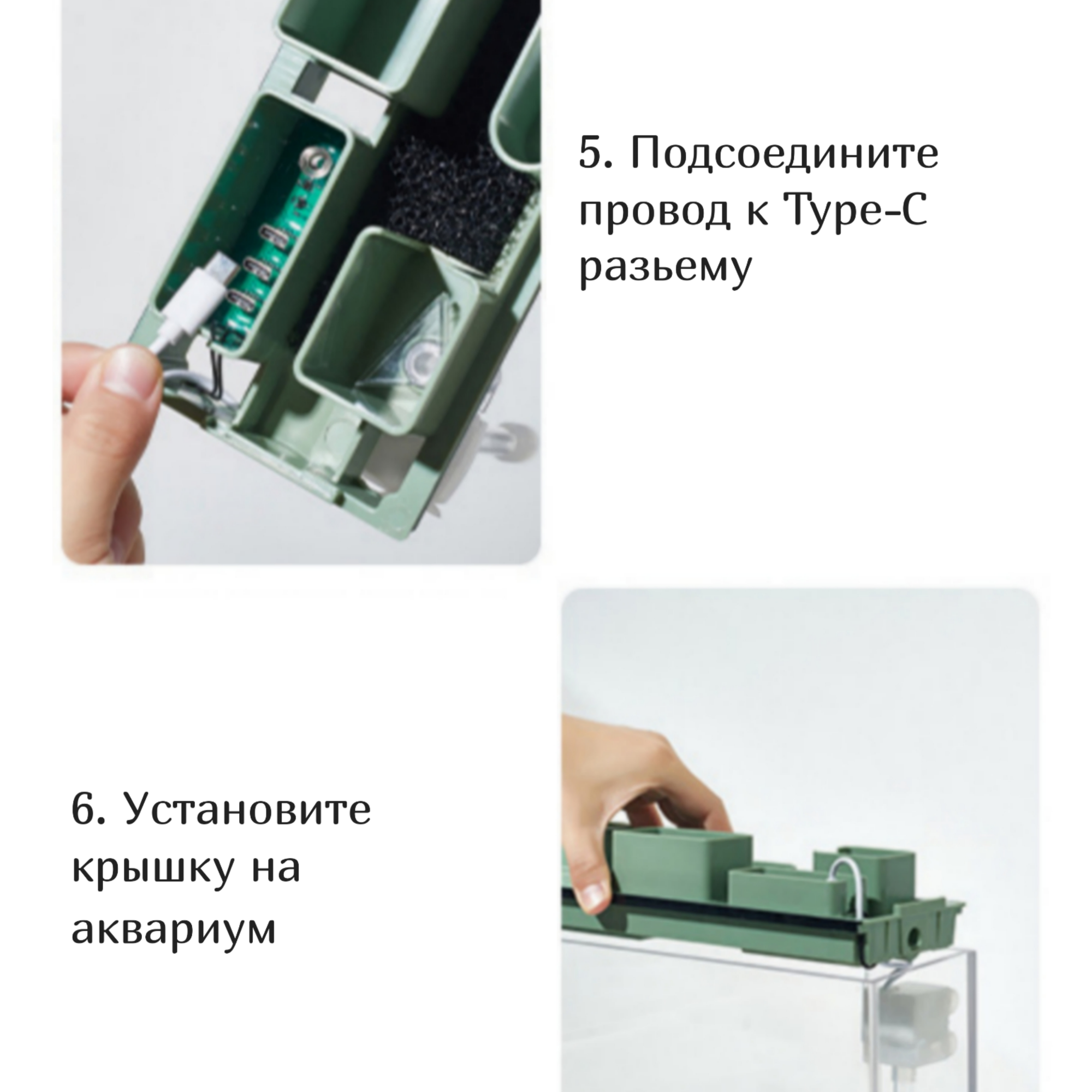 5. Подсоедините провод к Type-C разьему

6. Установите крышку на аквариум