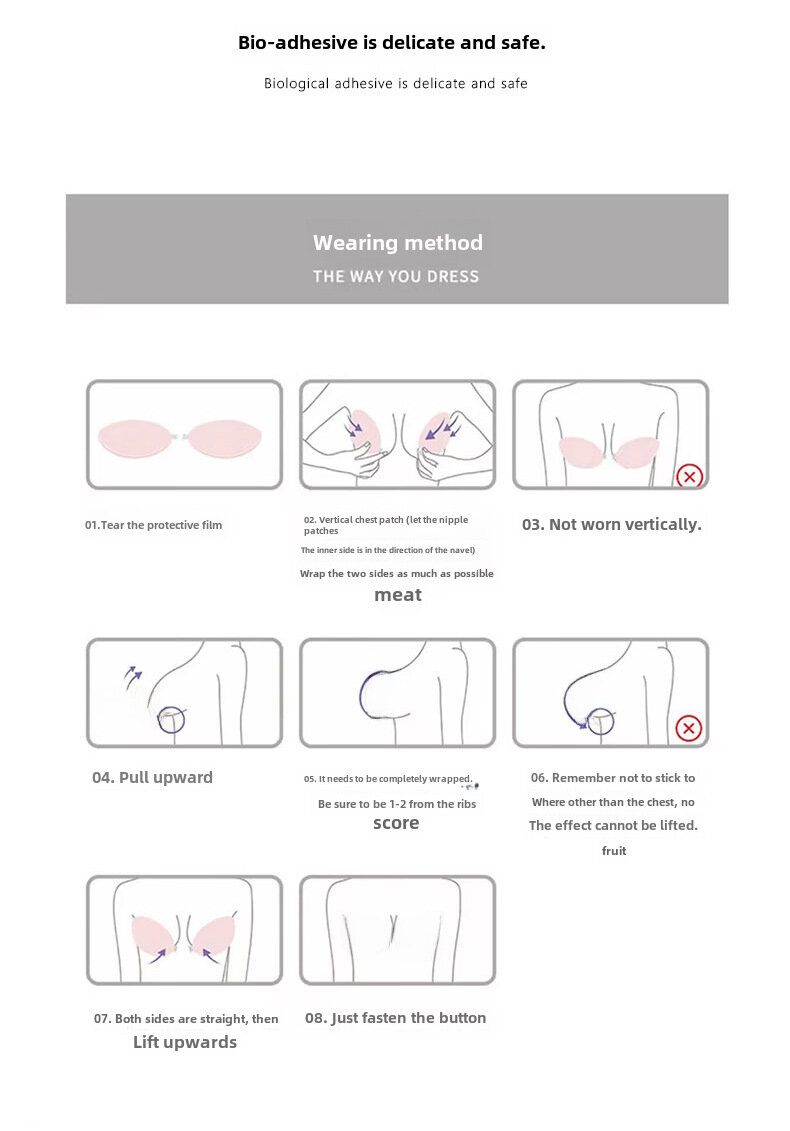 Bio-adhesive is delicate and safe.

Biological adhesive is delicate and safe

Wearing method

THE WAY YOU DRESS

01.Tear the protective film

02. Vertical chest patch (let the nipple patches

The inner side is in the direction of the navel)

Wrap the two sides as much as possible

meat

03. Not worn vertically.

04. Pull upward

05. It needs to be completely wrapped.

Be sure to be 1-2 from the ribs

score

06. Remember not to stick to

Where other than the chest, no

The effect cannot be lifted.

fruit

07. Both sides are straight, then

Lift upwards

08. Just fasten the button