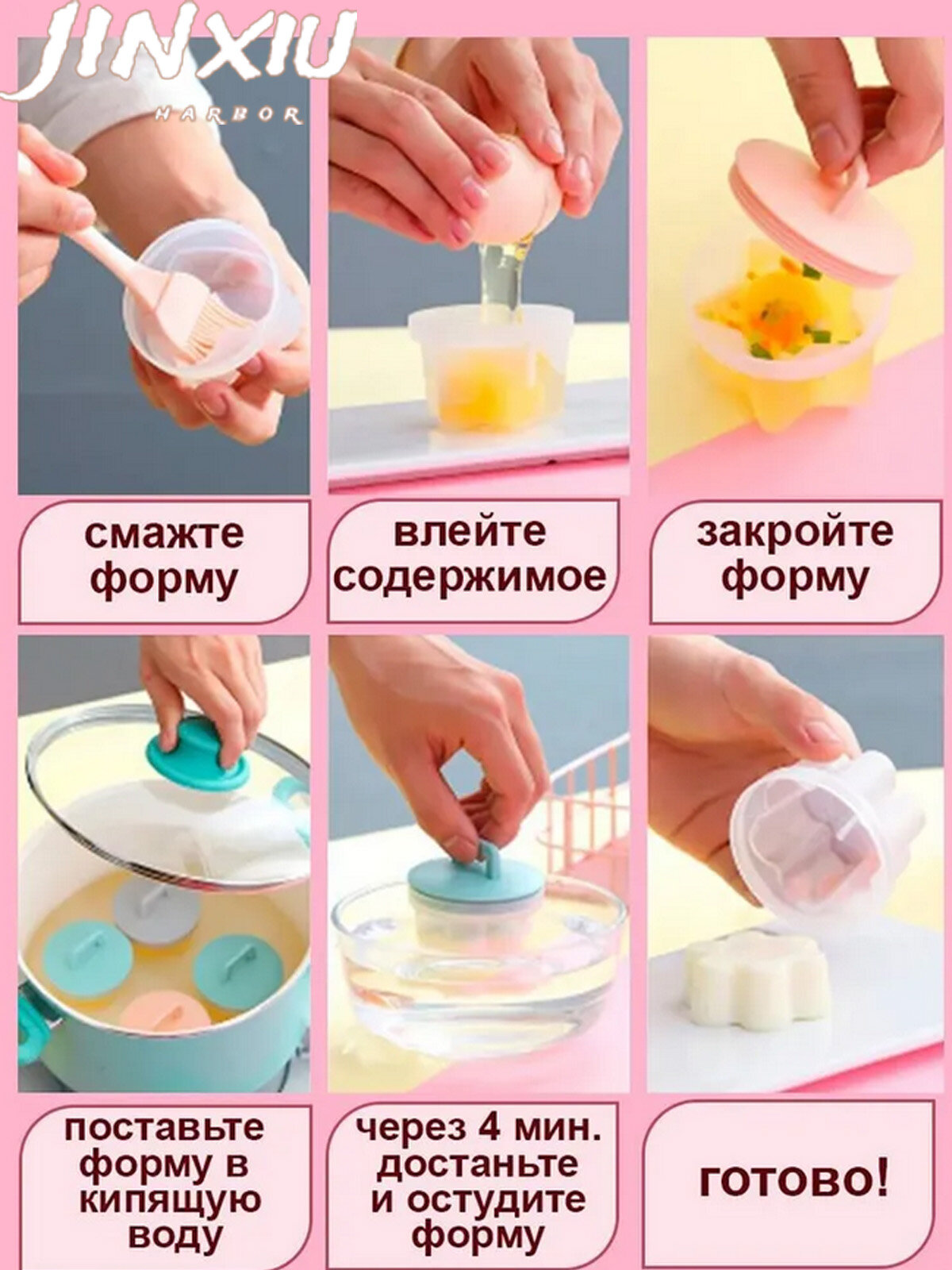 JINXIU
HARBOR

смажте форму

влейте содержимое

закройте форму

поставьте форму в кипящую воду

через 4 мин. достаньте и остудите форму

готово!