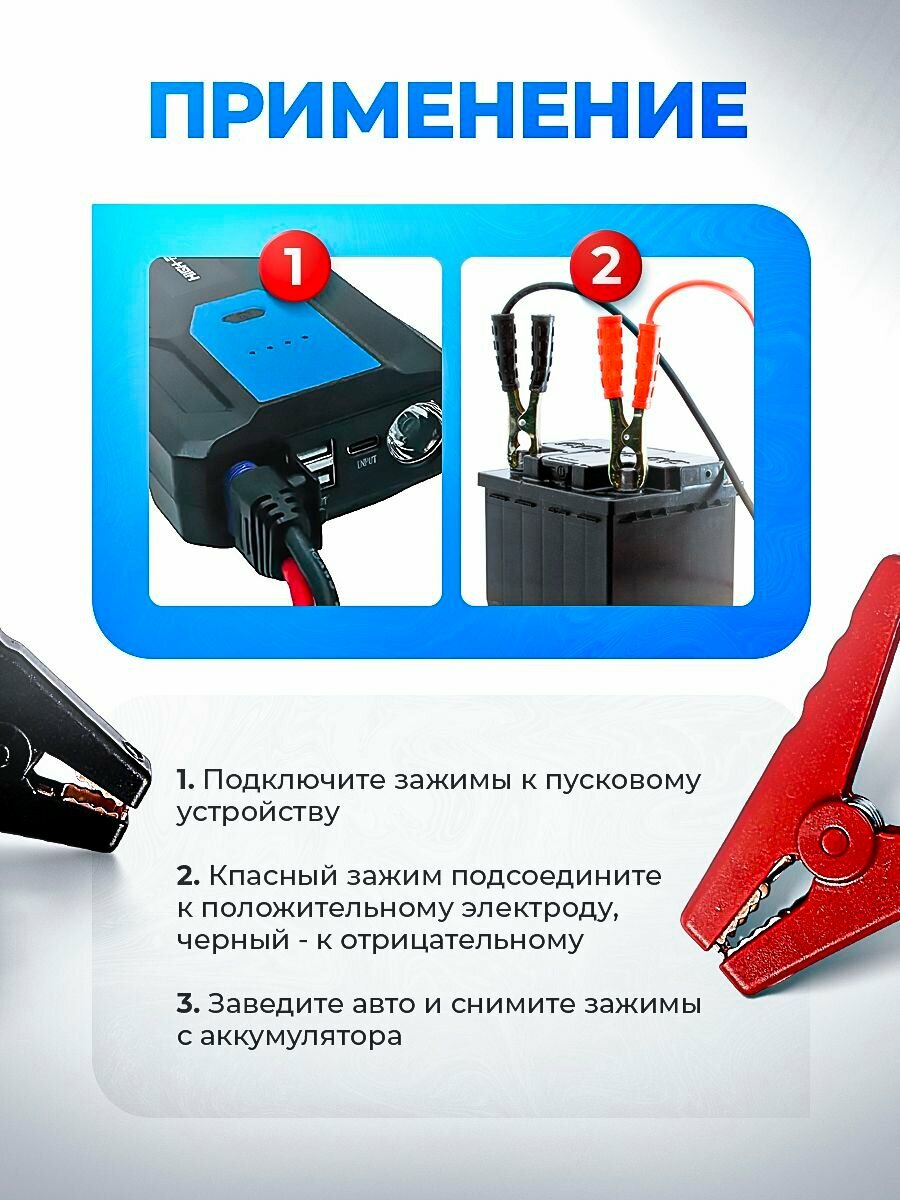 ПРИМЕНЕНИЕ

1

2

INPUT

1. Подключите зажимы к пусковому устройству

2. Кпасный зажим подсоедините к положительному электроду, черный - к отрицательному

3. Заведите авто и снимите зажимы с аккумулятора