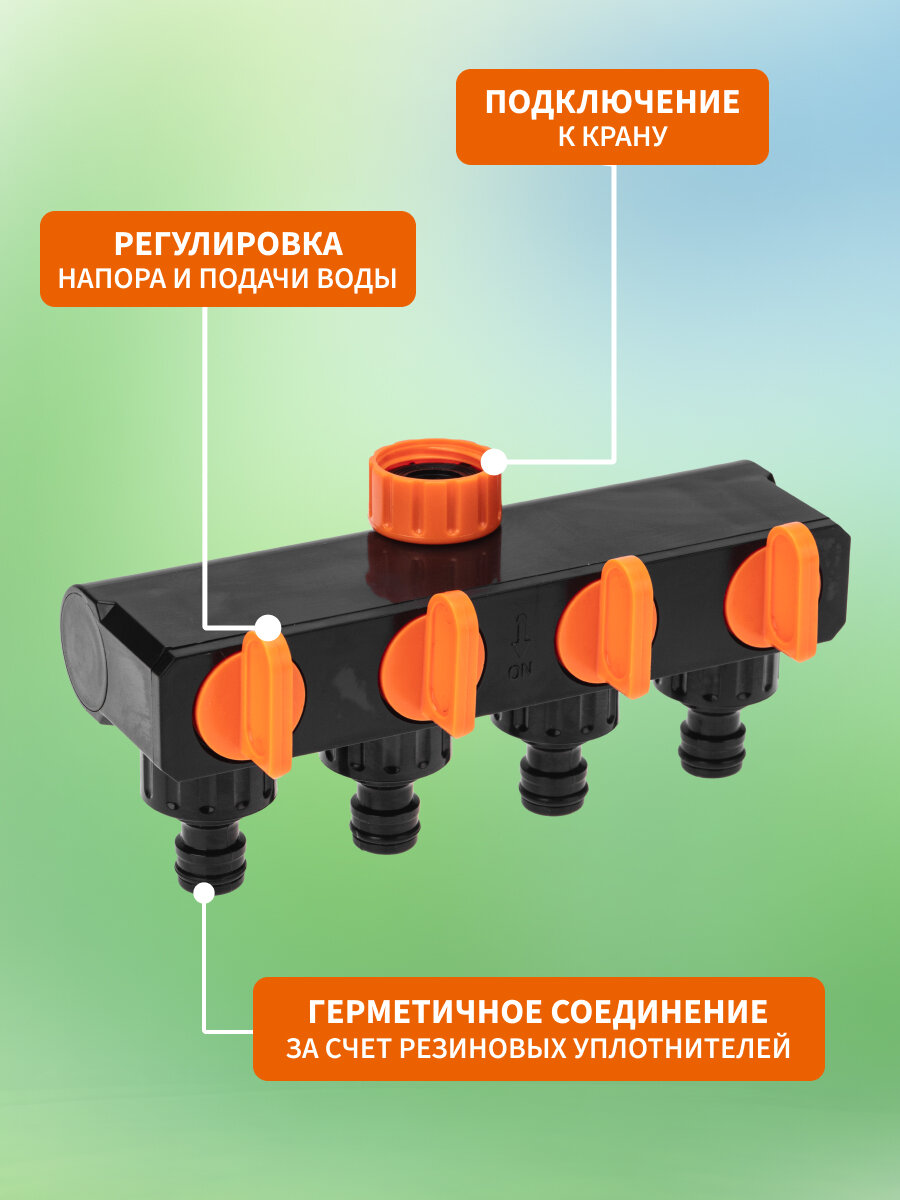 ПОДКЛЮЧЕНИЕ
К КРАНУ

РЕГУЛИРОВКА
НАПОРА И ПОДАЧИ ВОДЫ

ON

ГЕРМЕТИЧНОЕ СОЕДИНЕНИЕ
ЗА СЧЕТ РЕЗИНОВЫХ УПЛОТНИТЕЛЕЙ