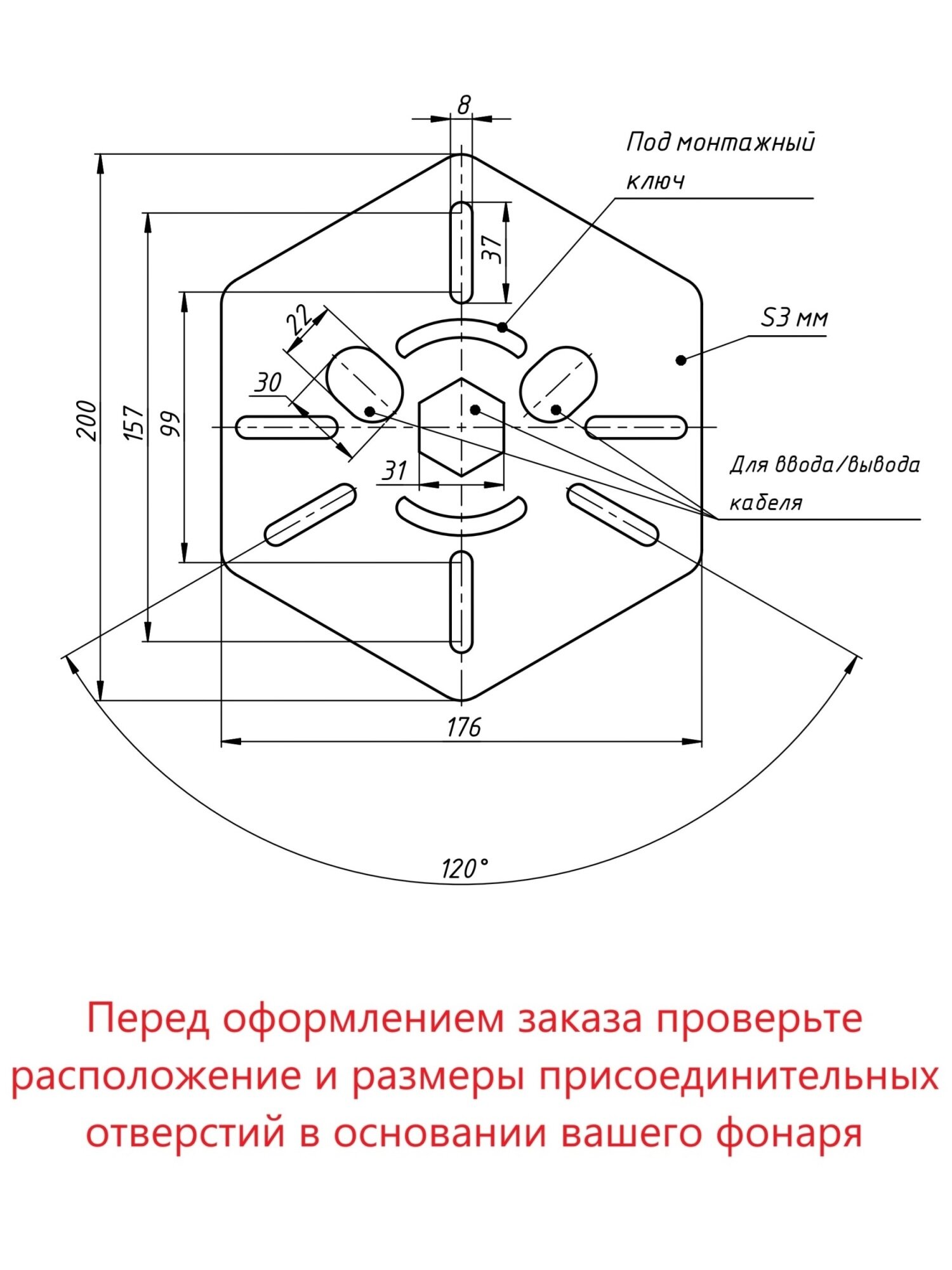 8

Под монтажный ключ

37

S3 мм

22

30

200

157

99

31

Для ввода/вывода кабеля

176

120°

Перед оформлением заказа проверьте расположение и размеры присоединительных отверстий в основании вашего фонаря