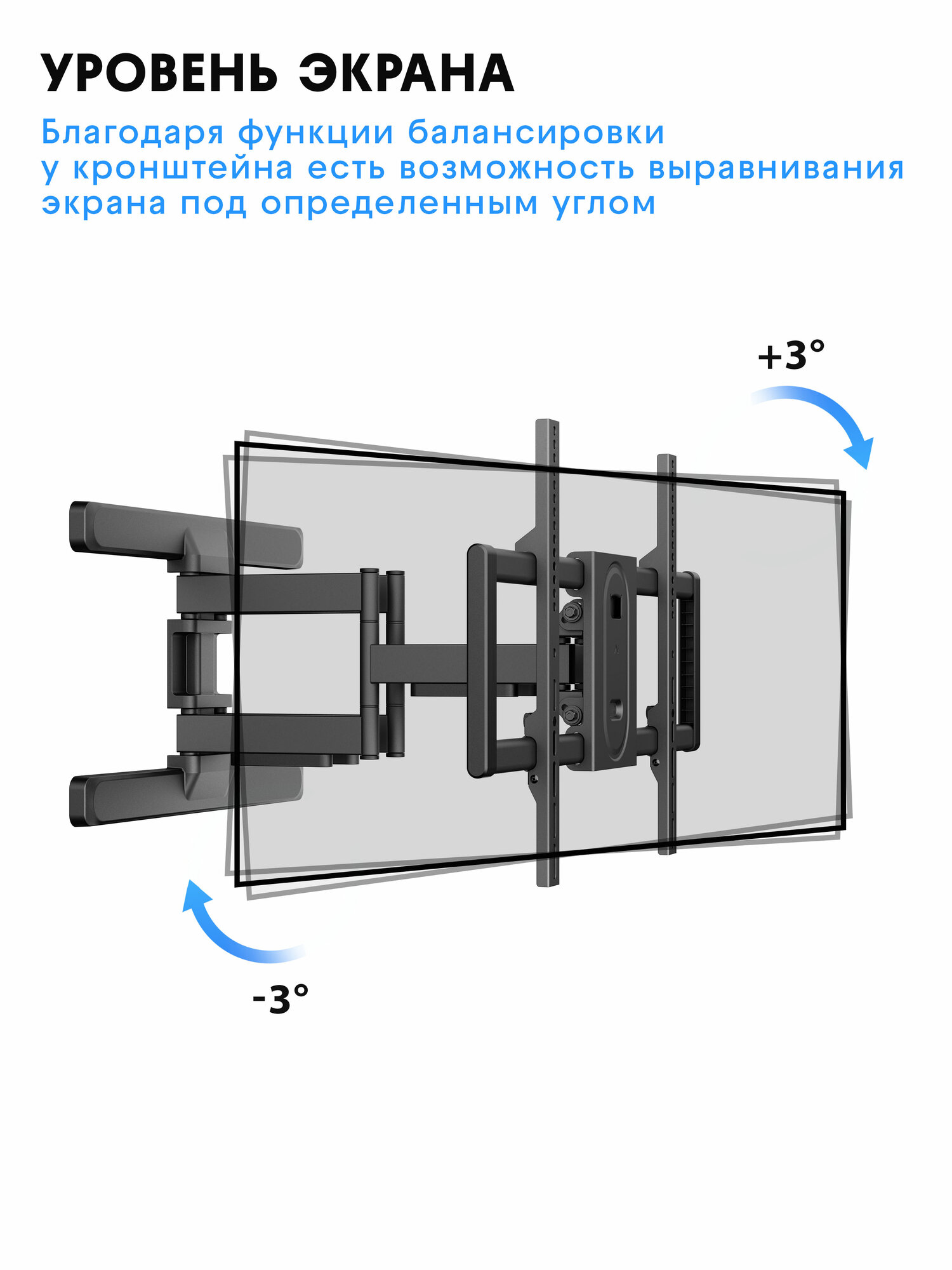 УРОВЕНЬ ЭКРАНА

Благодаря функции балансировки у кронштейна есть возможность выравнивания экрана под определенным углом

+3°

-3°