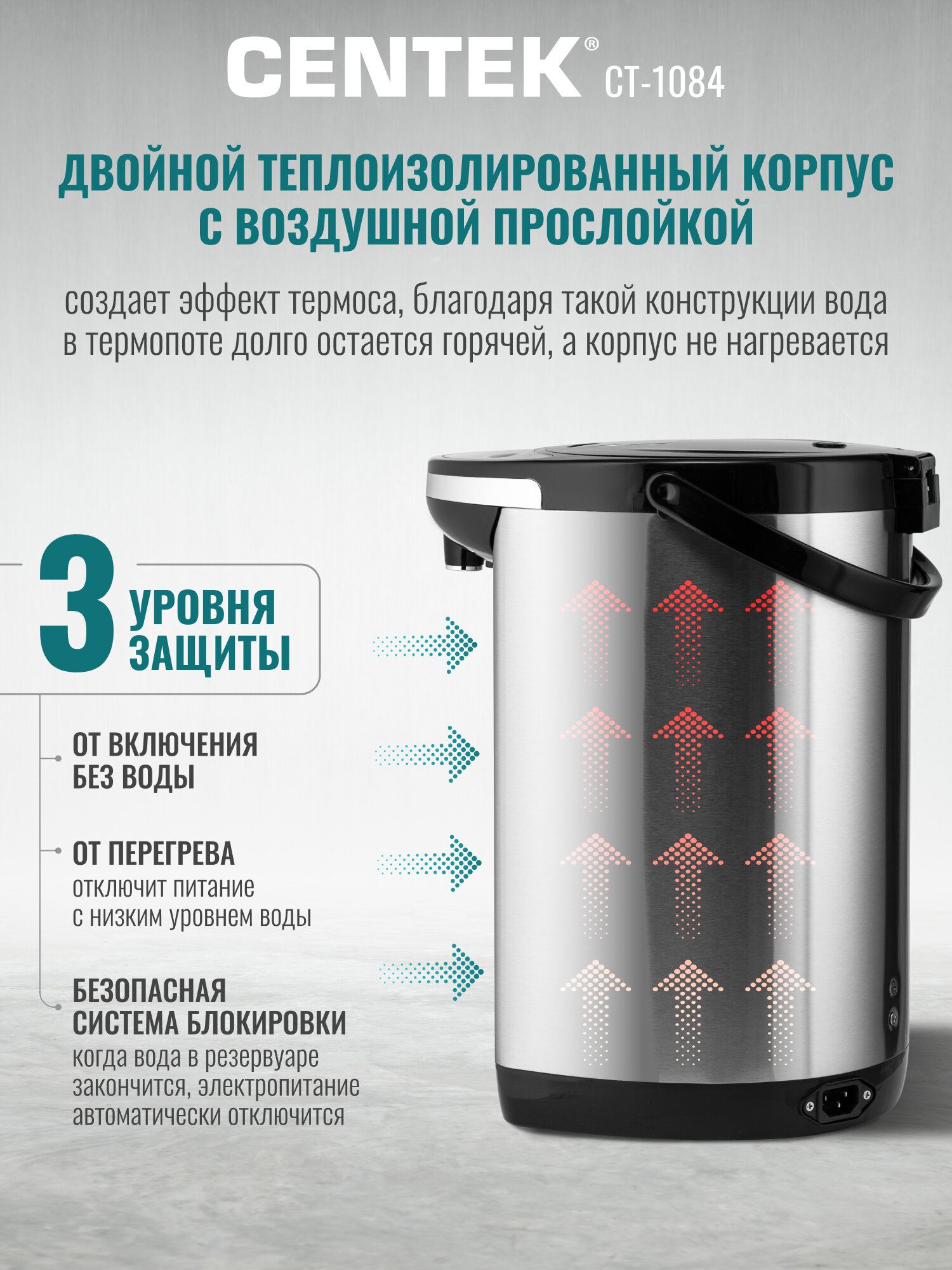 CENTEK® CT-1084

ДВОЙНОЙ ТЕПЛОИЗОЛИРОВАННЫЙ КОРПУС С ВОЗДУШНОЙ ПРОСЛОЙКОЙ

создает эффект термоса, благодаря такой конструкции вода в термопоте долго остается горячей, а корпус не нагревается

3 УРОВНЯ ЗАЩИТЫ

ОТ ВКЛЮЧЕНИЯ БЕЗ ВОДЫ

ОТ ПЕРЕГРЕВА
отключит питание с низким уровнем воды

БЕЗОПАСНАЯ СИСТЕМА БЛОКИРОВКИ
когда вода в резервуаре закончится, электропитание автоматически отключится