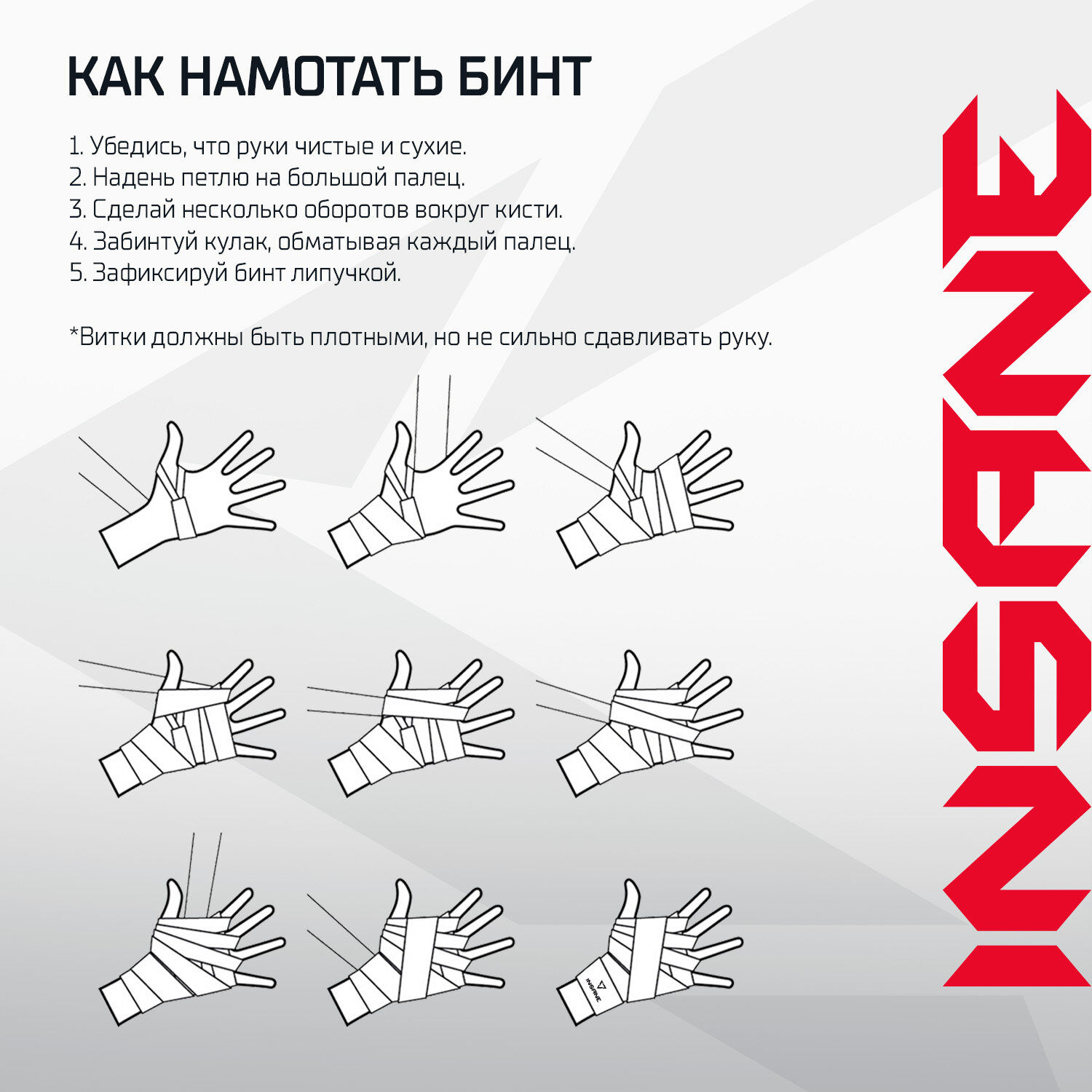 КАК НАМОТАТЬ БИНТ

1. Убедись, что руки чистые и сухие.
2. Надень петлю на большой палец.
3. Сделай несколько оборотов вокруг кисти.
4. Забинтуй кулак, обматывая каждый палец.
5. Зафиксируй бинт липучкой.

*Витки должны быть плотными, но не сильно сдавливать руку.

INSANE

INSANE