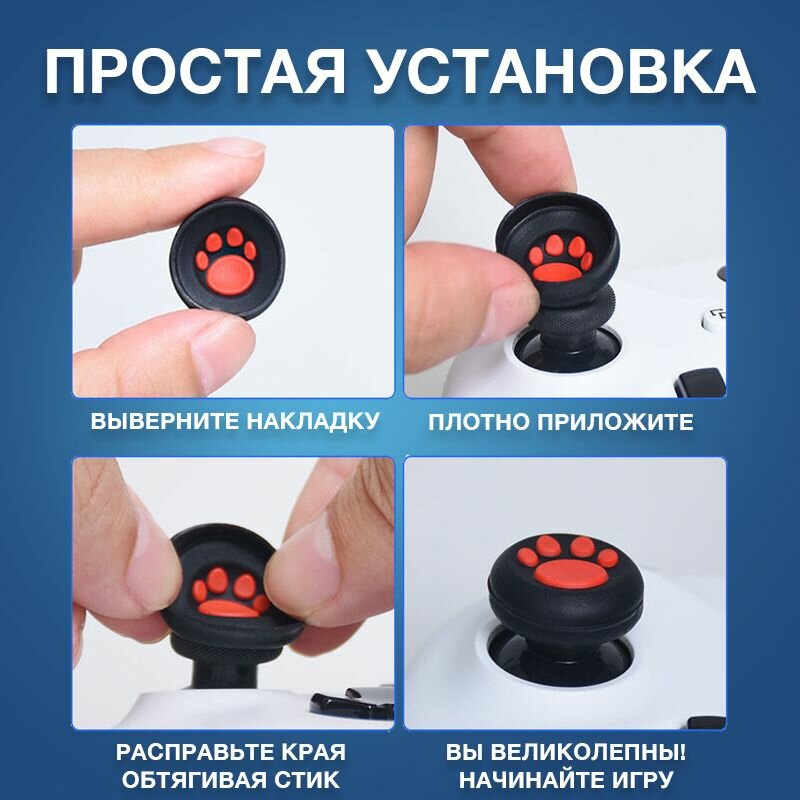 ПРОСТАЯ УСТАНОВКА

ВЫВЕРНИТЕ НАКЛАДКУ

ПЛОТНО ПРИЛОЖИТЕ

РАСПРАВЬТЕ КРАЯ ОБТЯГИВАЯ СТИК

ВЫ ВЕЛИКОЛЕПНЫ! НАЧИНАЙТЕ ИГРУ