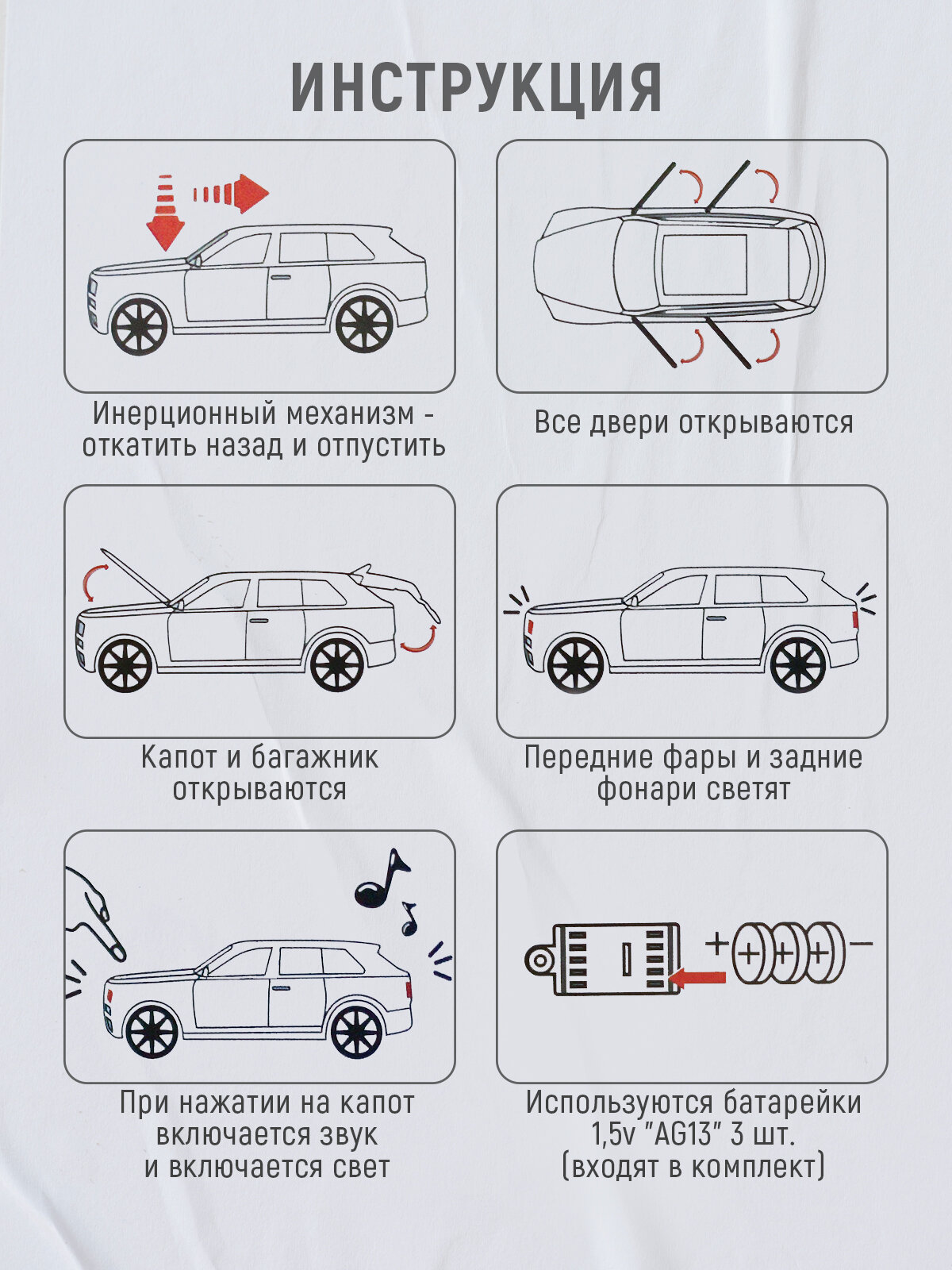 ИНСТРУКЦИЯ

Инерционный механизм - откатить назад и отпустить

Все двери открываются

Капот и багажник открываются

Передние фары и задние фонари светят

При нажатии на капот включается звук и включается свет

+ + + + −

Используются батарейки 1,5v "AG13" 3 шт. (входят в комплект)