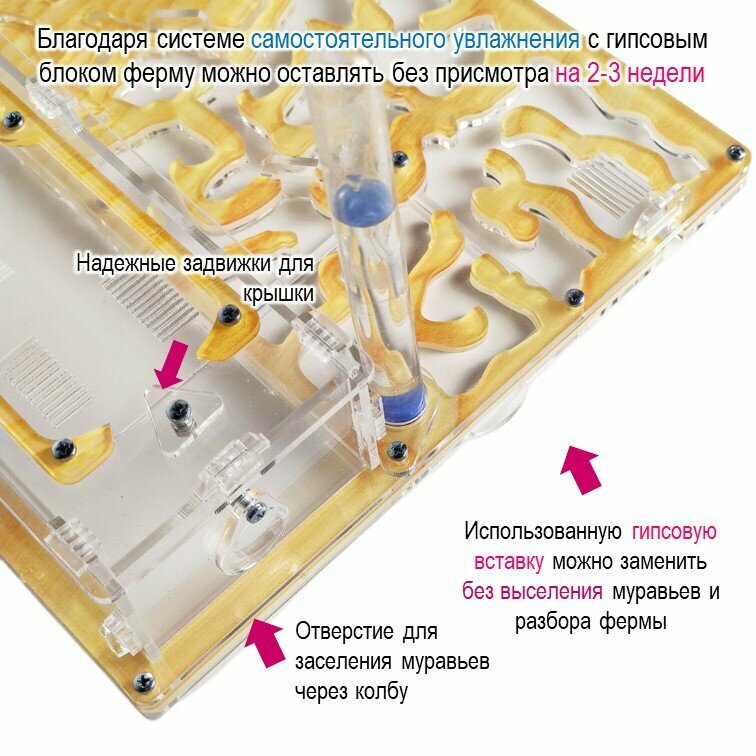 Благодаря системе самостоятельного увлажнения с гипсовым блоком ферму можно оставлять без присмотра на 2-3 недели

Надежные задвижки для крышки

Использованную гипсовую вставку можно заменить без выселения муравьев и разбора фермы

Отверстие для заселения муравьев через колбу