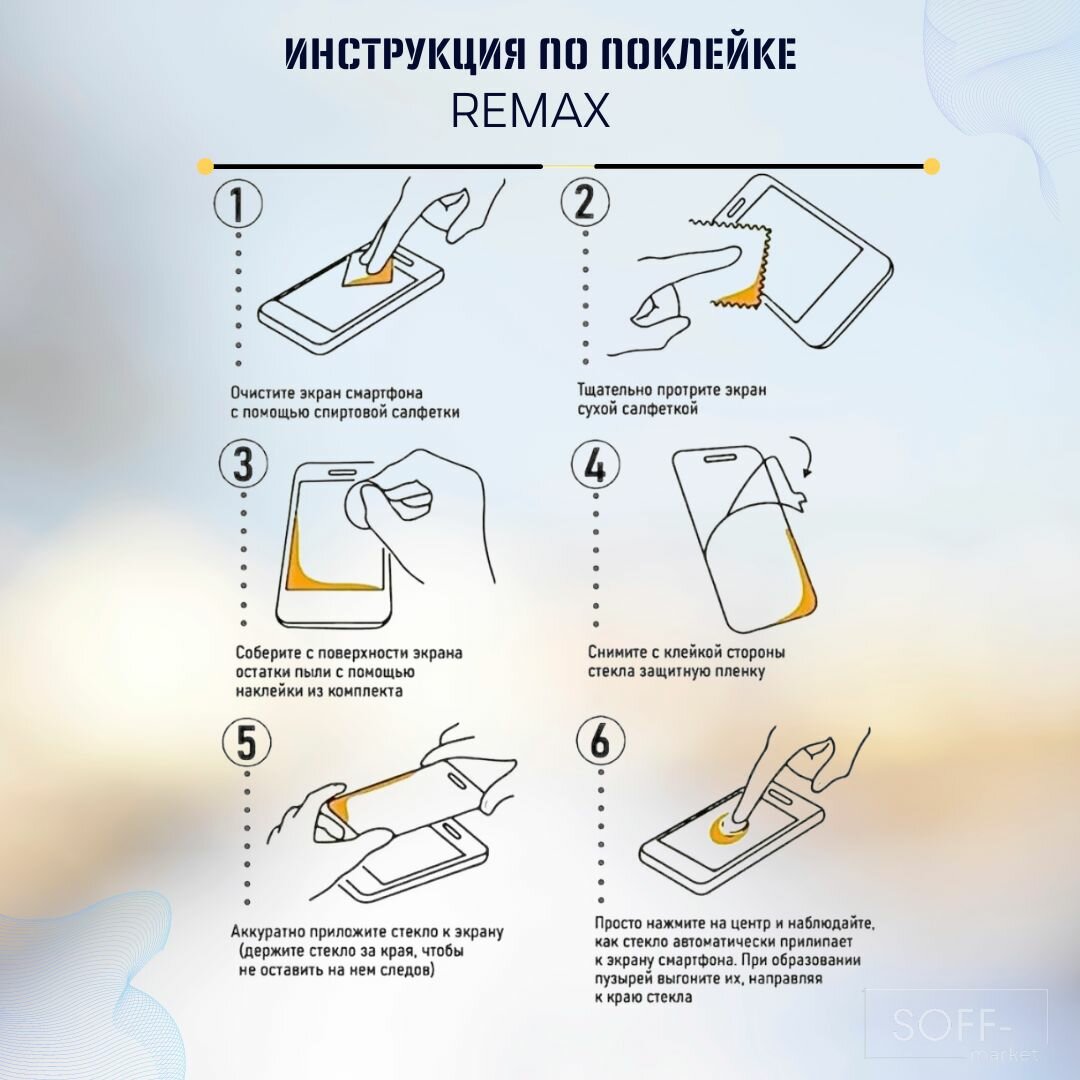 ИНСТРУКЦИЯ ПО ПОКЛЕЙКЕ
REMAX

1
Очистите экран смартфона с помощью спиртовой салфетки

2
Тщательно протрите экран сухой салфеткой

3
Соберите с поверхности экрана остатки пыли с помощью наклейки из комплекта

4
Снимите с клейкой стороны стекла защитную пленку

5
Аккуратно приложите стекло к экрану (держите стекло за края, чтобы не оставить на нем следов)

6
Просто нажмите на центр и наблюдайте, как стекло автоматически прилипает к экрану смартфона. При образовании пузырей выгоните их, направляя к краю стекла

SOFF-market