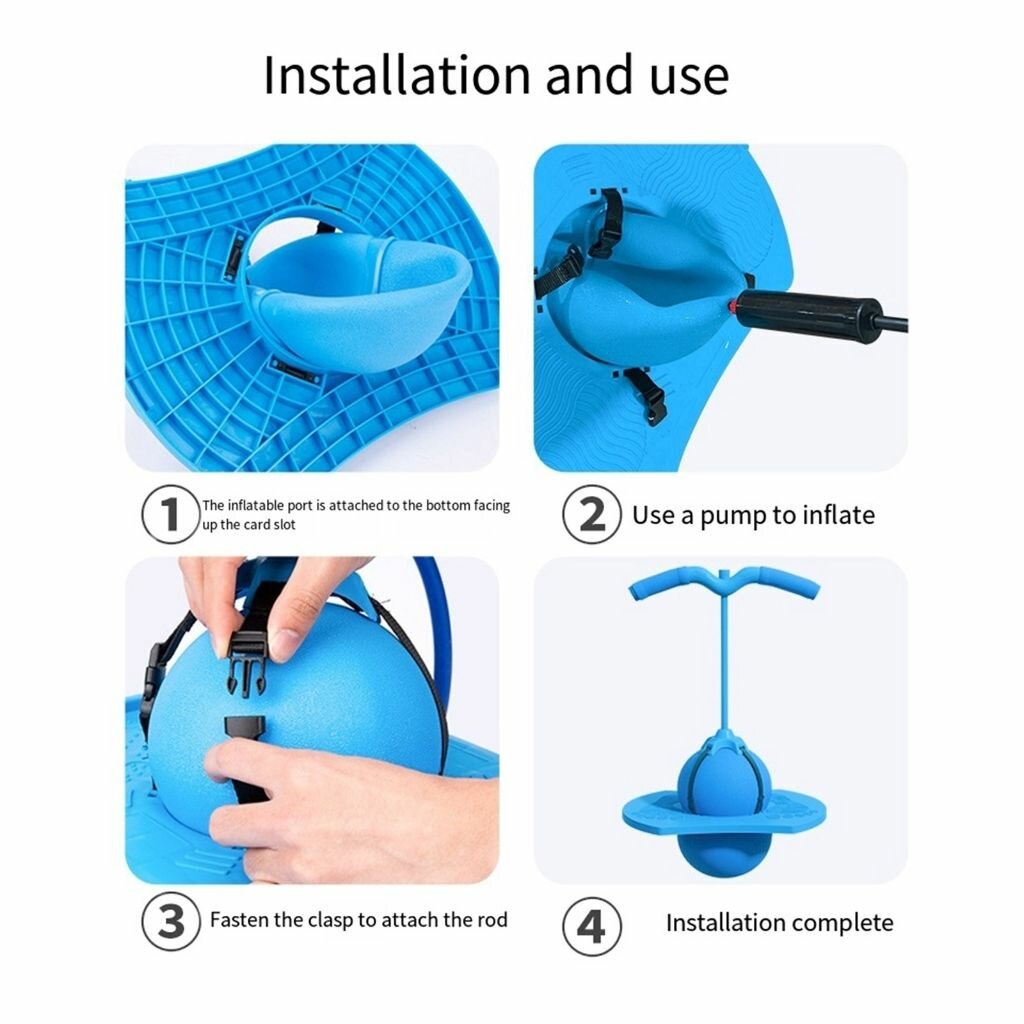 Installation and use

1 The inflatable port is attached to the bottom facing up the card slot

2 Use a pump to inflate

3 Fasten the clasp to attach the rod

4 Installation complete