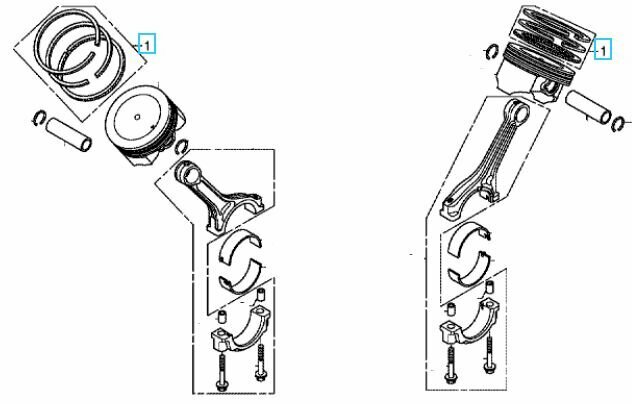 1

1