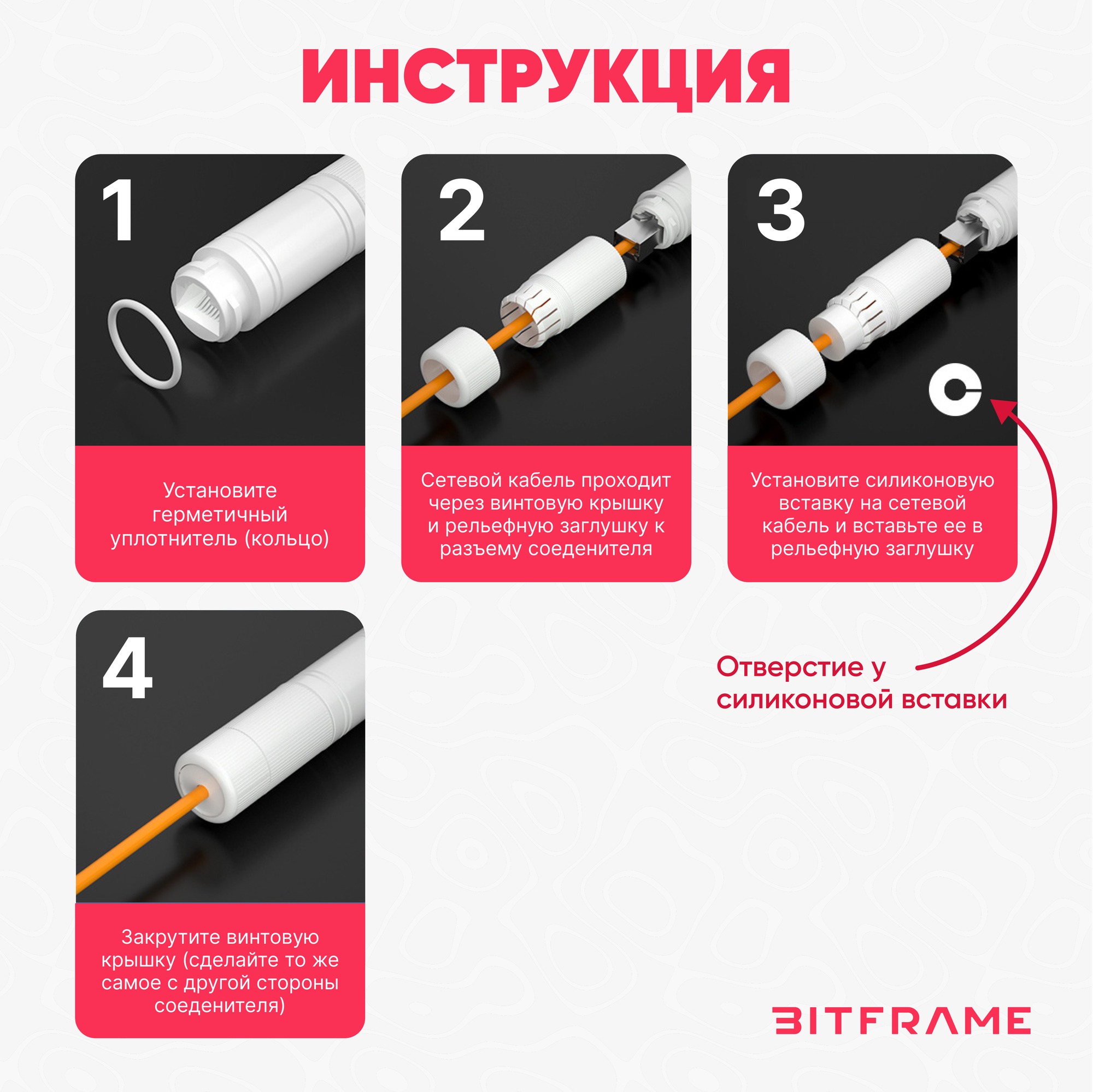 ИНСТРУКЦИЯ

1

Установите герметичный уплотнитель (кольцо)

2

Сетевой кабель проходит через винтовую крышку и рельефную заглушку к разъему соеденителя

3

Установите силиконовую вставку на сетевой кабель и вставьте ее в рельефную заглушку

Отверстие у силиконовой вставки

4

Закрутите винтовую крышку (сделайте то же самое с другой стороны соеденителя)

BITFRAME