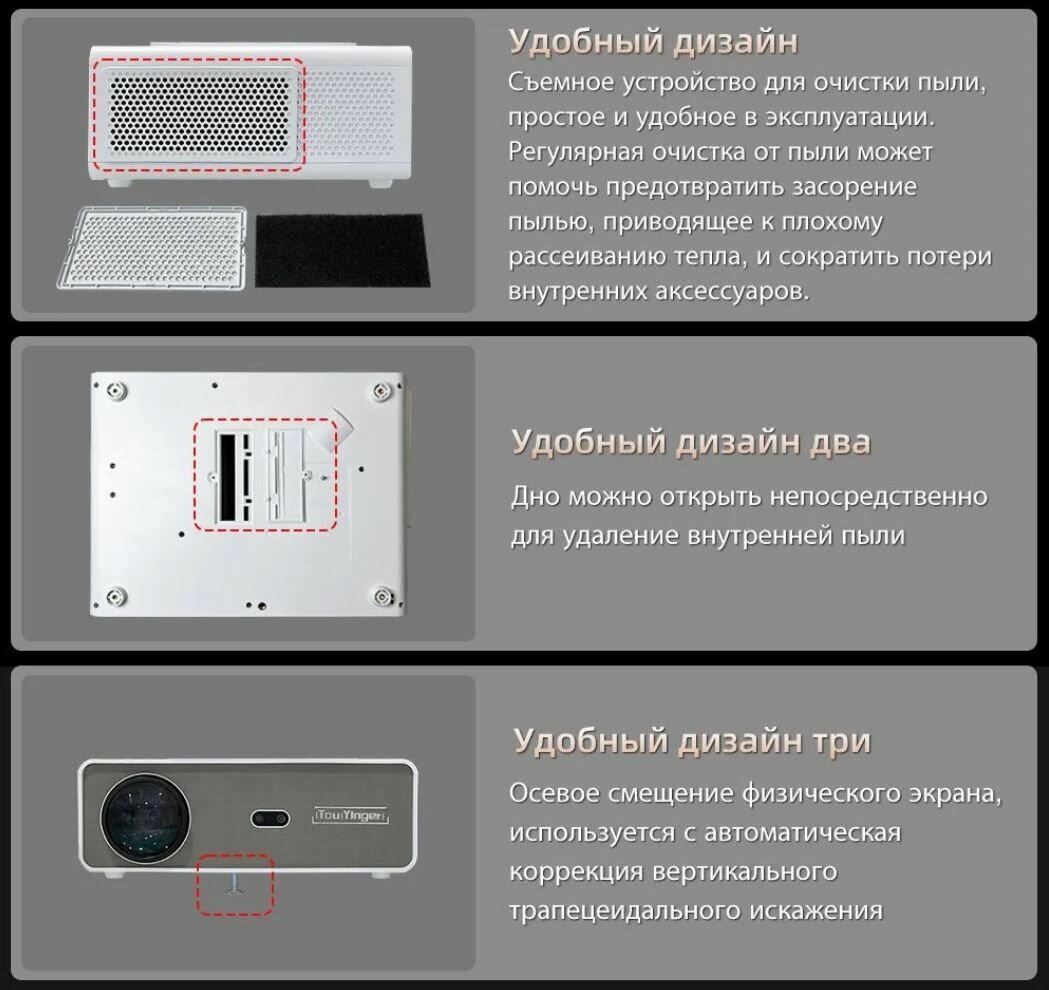 Удобный дизайн

Съемное устройство для очистки пыли, простое и удобное в эксплуатации. Регулярная очистка от пыли может помочь предотвратить засорение пылью, приводящее к плохому рассеиванию тепла, и сократить потери внутренних аксессуаров.

Удобный дизайн два

Дно можно открыть непосредственно для удаление внутренней пыли

Удобный дизайн три

TouYinger

Осевое смещение физического экрана, используется с автоматическая коррекция вертикального трапецеидального искажения