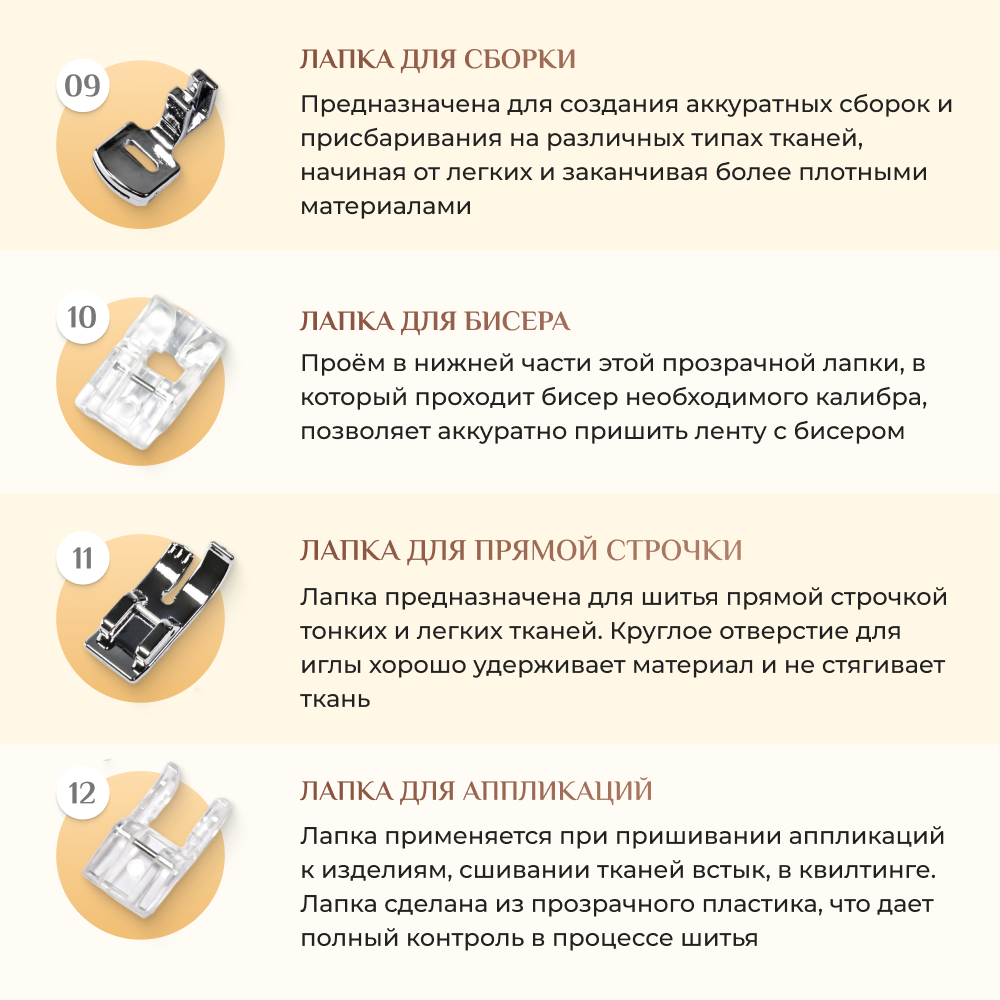 09

ЛАПКА ДЛЯ СБОРКИ

Предназначена для создания аккуратных сборок и присбаривания на различных типах тканей, начиная от легких и заканчивая более плотными материалами

10

ЛАПКА ДЛЯ БИСЕРА

Проём в нижней части этой прозрачной лапки, в который проходит бисер необходимого калибра, позволяет аккуратно пришить ленту с бисером

11

ЛАПКА ДЛЯ ПРЯМОЙ СТРОЧКИ

Лапка предназначена для шитья прямой строчкой тонких и легких тканей. Круглое отверстие для иглы хорошо удерживает материал и не стягивает ткань

12

ЛАПКА ДЛЯ АППЛИКАЦИЙ

Лапка применяется при пришивании аппликаций к изделиям, сшивании тканей встык, в квилтинге. Лапка сделана из прозрачного пластика, что дает полный контроль в процессе шитья